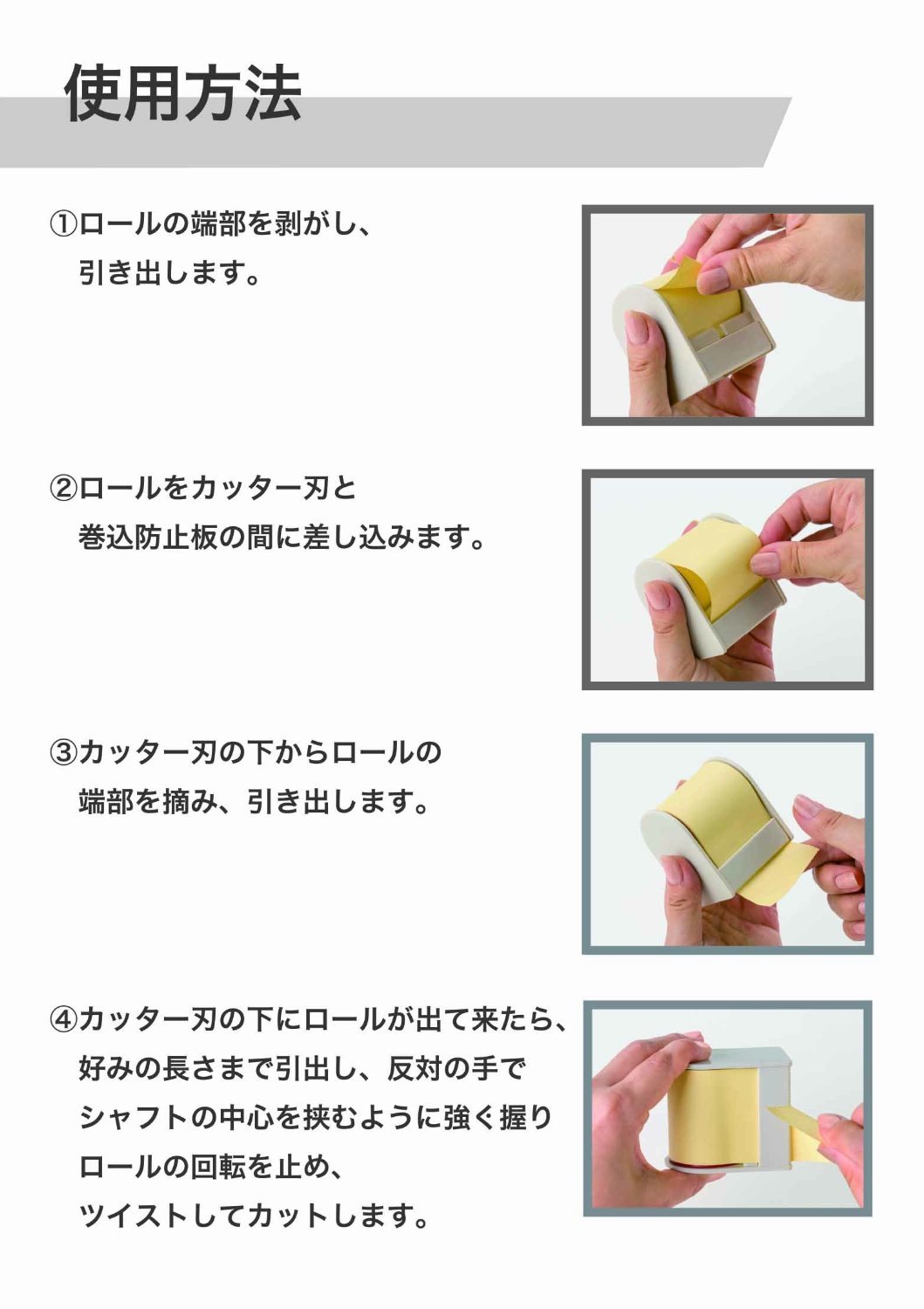 使用方法

①ロールの端部を剥がし、引き出します。

②ロールをカッター刃と巻込防止板の間に差し込みます。

③カッター刃の下からロールの端部を摘み、引き出します。

④カッター刃の下にロールが出て来たら、好みの長さまで引出し、反対の手でシャフトの中心を挟むように強く握りロールの回転を止め、ツイストしてカットします。