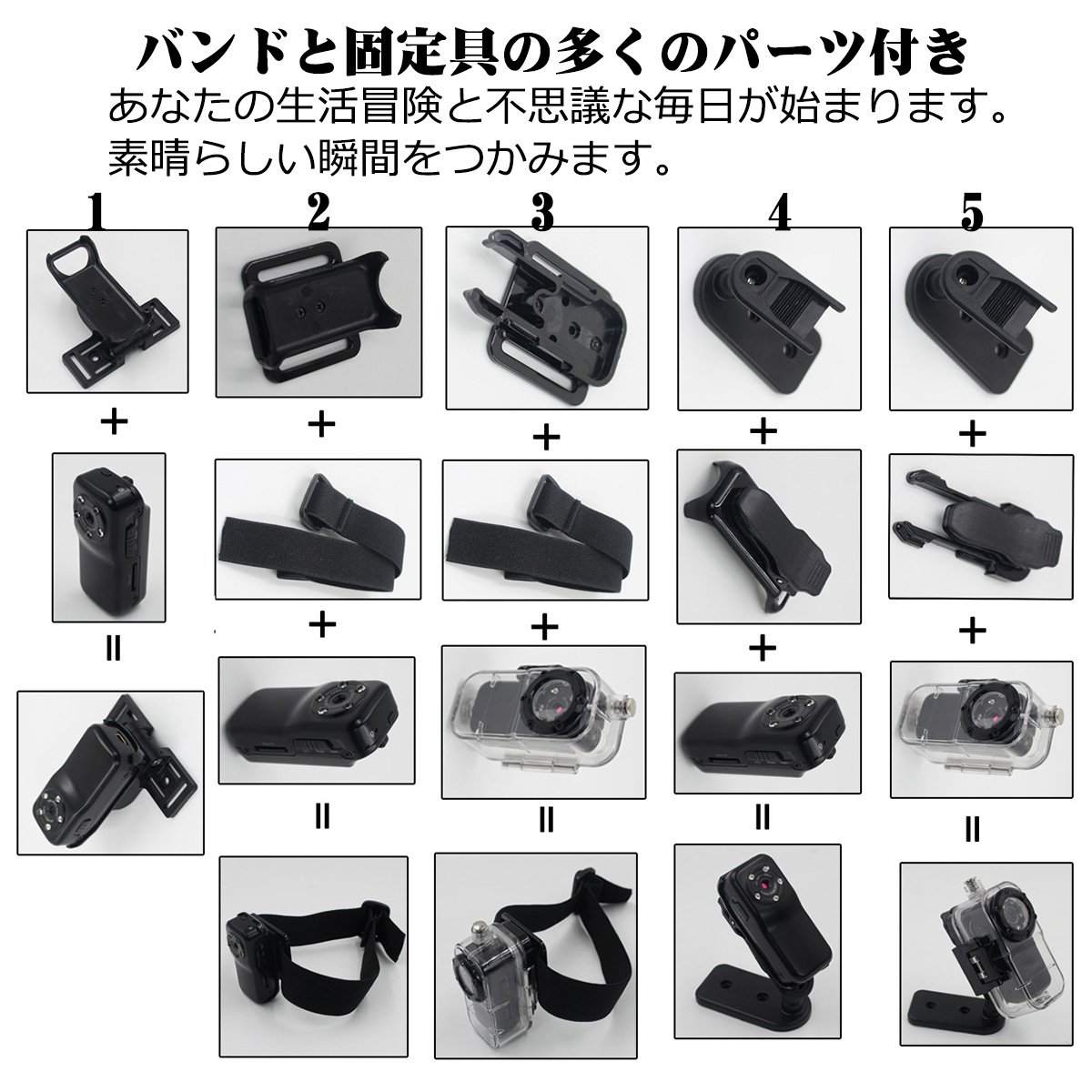 バンドと固定具の多くのパーツ付き
あなたの生活冒険と不思議な毎日が始まります。
素晴らしい瞬間をつかみます。

1

+

=

2

+

+

=

3

+

+

=

4

+

+

=

5

+

+

=