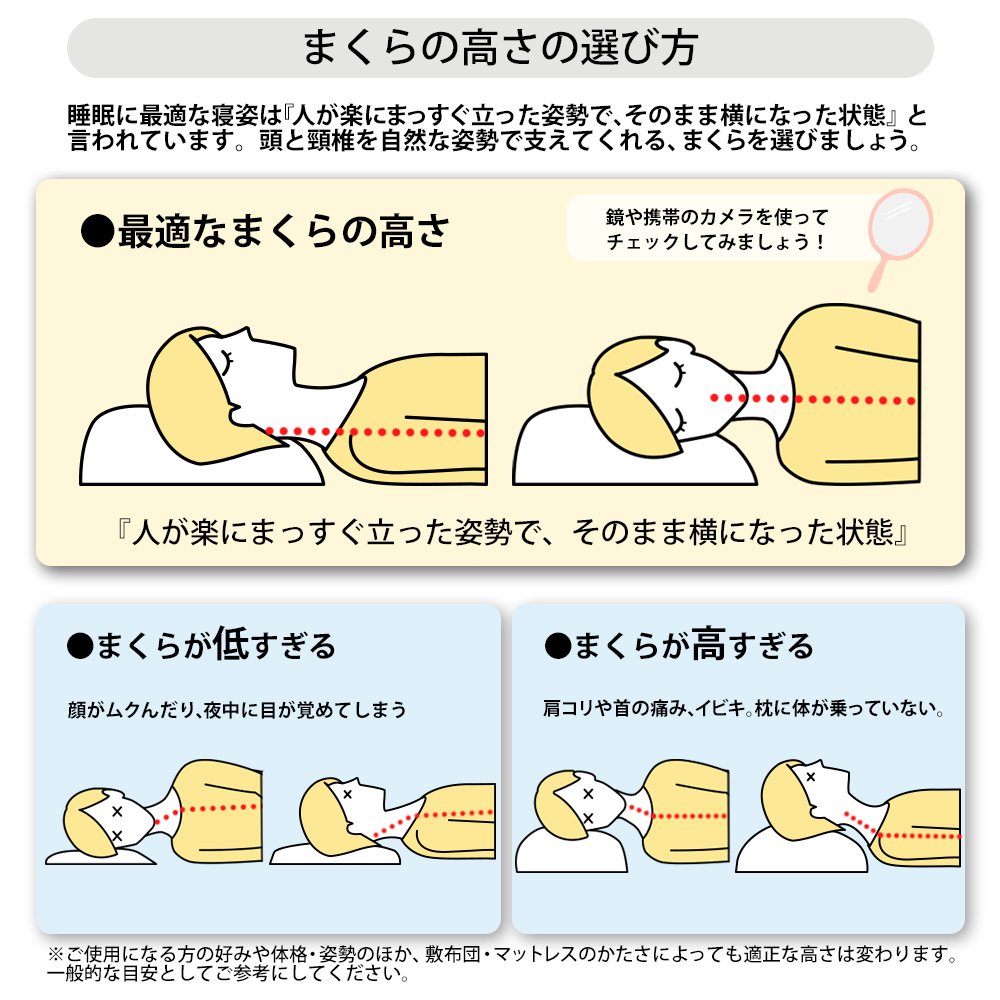 まくらの高さの選び方

睡眠に最適な寝姿は『人が楽にまっすぐ立った姿勢で、そのまま横になった状態』と言われています。頭と頸椎を自然な姿勢で支えてくれる、まくらを選びましょう。

●最適なまくらの高さ

鏡や携帯のカメラを使ってチェックしてみましょう！

『人が楽にまっすぐ立った姿勢で、そのまま横になった状態』

●まくらが低すぎる

顔がムクんだり、夜中に目が覚めてしまう

●まくらが高すぎる

肩コリや首の痛み、イビキ。枕に体が乗っていない。

※ご使用になる方の好みや体格・姿勢のほか、敷布団・マットレスのかたさによっても適正な高さは変わります。一般的な目安としてご参考にしてください。