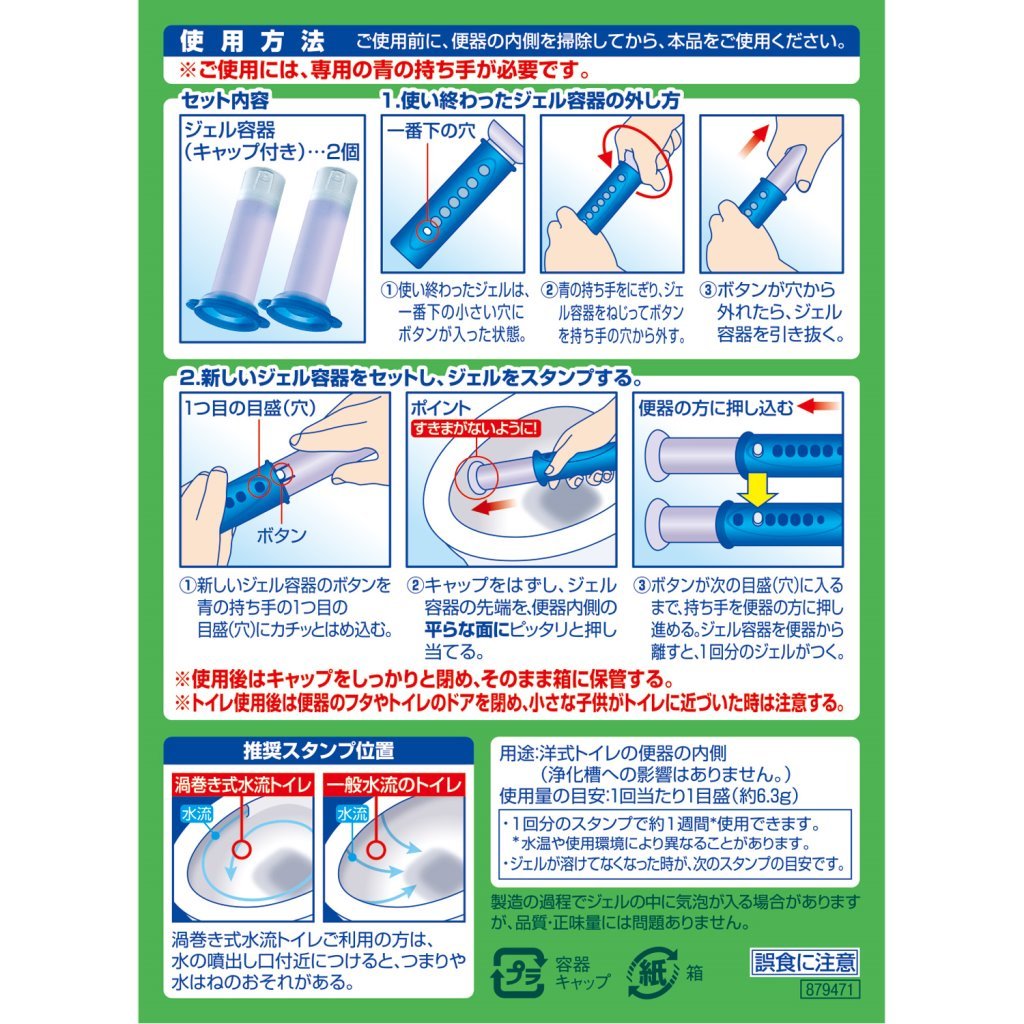 使用方法　ご使用前に、便器の内側を掃除してから、本品をご使用ください。
※ご使用には、専用の青の持ち手が必要です。

セット内容
ジェル容器（キャップ付き）…2個

1.使い終わったジェル容器の外し方
一番下の穴
①使い終わったジェルは、一番下の小さい穴にボタンが入った状態。
②青の持ち手をにぎり、ジェル容器をねじってボタンを持ち手の穴から外す。
③ボタンが穴から外れたら、ジェル容器を引き抜く。

2.新しいジェル容器をセットし、ジェルをスタンプする。
1つ目の目盛（穴）
ボタン
ポイント
すきまがないように!
便器の方に押し込む
①新しいジェル容器のボタンを青の持ち手の1つ目の目盛（穴）にカチッとはめ込む。
②キャップをはずし、ジェル容器の先端を、便器内側の平らな面にピッタリと押し当てる。
③ボタンが次の目盛（穴）に入るまで、持ち手を便器の方に押し進める。ジェル容器を便器から離すと、1回分のジェルがつく。
※使用後はキャップをしっかりと閉め、そのまま箱に保管する。
※トイレ使用後は便器のフタやトイレのドアを閉め、小さな子供がトイレに近づいた時は注意する。

推奨スタンプ位置
渦巻き式水流トイレ
水流
一般水流のトイレ
水流
渦巻き式水流トイレご利用の方は、水の噴出し口付近につけると、つまりや水はねのおそれがある。

用途：洋式トイレの便器の内側
（浄化槽への影響はありません。）
使用量の目安：1回当たり1目盛（約6.3g）
・1回分のスタンプで約1週間*使用できます。
*水温や使用環境により異なることがあります。
・ジェルが溶けてなくなった時が、次のスタンプの目安です。

製造の過程でジェルの中に気泡が入る場合がありますが、品質・正味量には問題ありません。

プラ　容器　キャップ
紙　箱
誤食に注意
879471