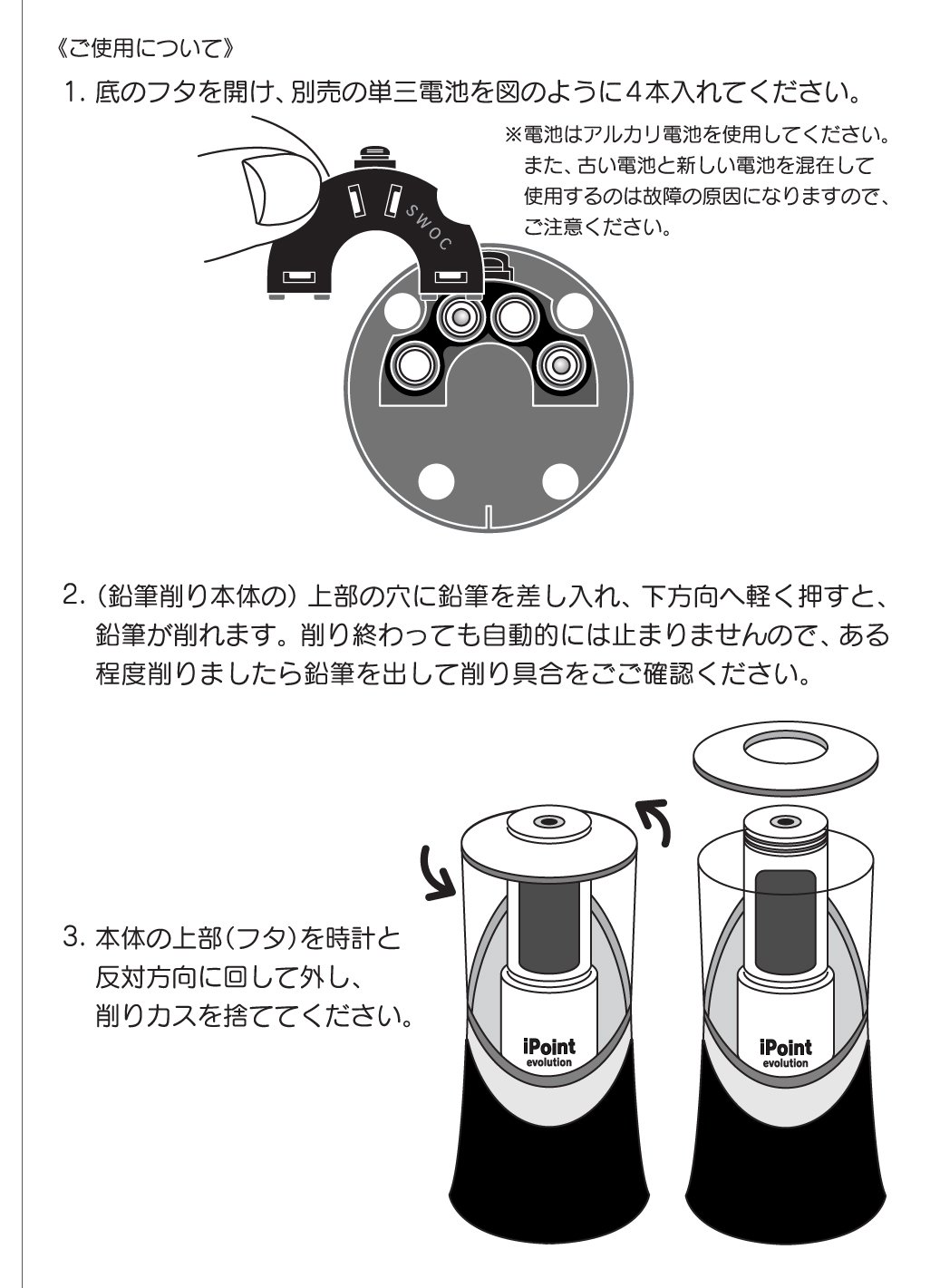 《ご使用について》

1. 底のフタを開け、別売の単三電池を図のように4本入れてください。

※電池はアルカリ電池を使用してください。また、古い電池と新しい電池を混在して使用するのは故障の原因になりますので、ご注意ください。

SWOC

2. (鉛筆削り本体の) 上部の穴に鉛筆を差し入れ、下方向へ軽く押すと、鉛筆が削れます。削り終わっても自動的には止まりませんので、ある程度削りましたら鉛筆を出して削り具合をごご確認ください。

3. 本体の上部(フタ)を時計と反対方向に回して外し、削りカスを捨ててください。

iPoint evolution

iPoint evolution