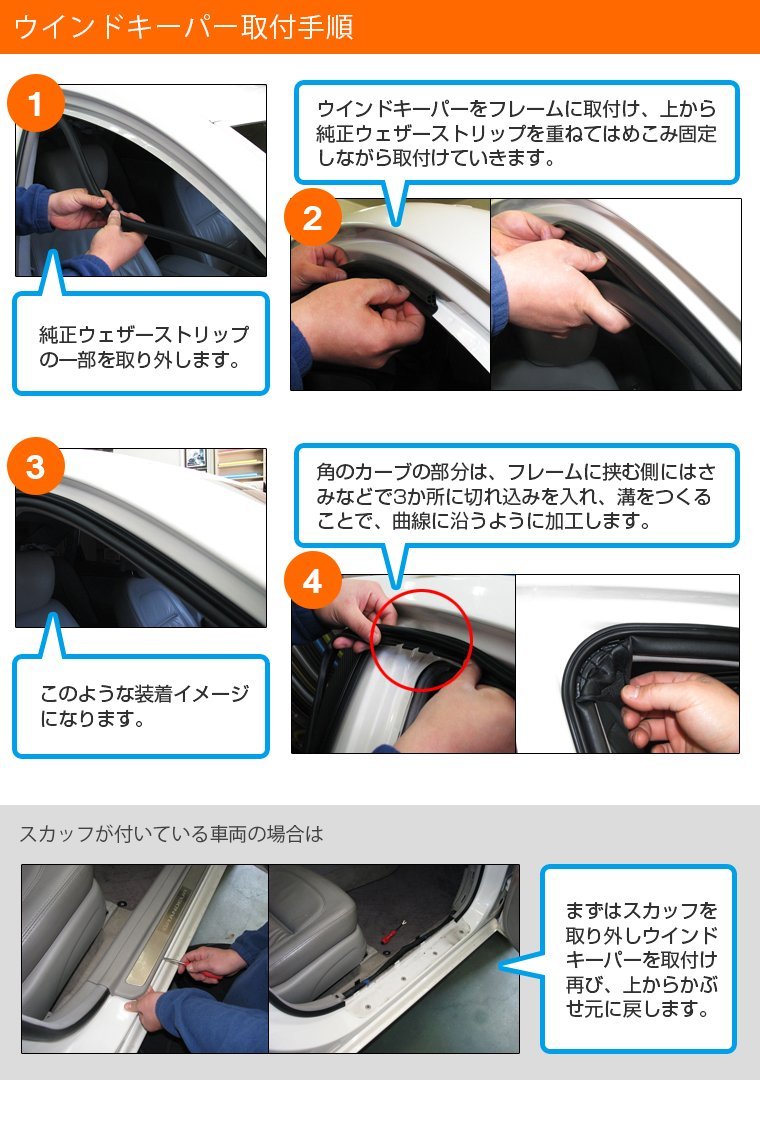 ウインドキーパー取付手順

1

純正ウェザーストリップの一部を取り外します。

ウインドキーパーをフレームに取付け、上から純正ウェザーストリップを重ねてはめこみ固定しながら取付けていきます。

2

3

このような装着イメージになります。

角のカーブの部分は、フレームに挟む側にはさみなどで3か所に切れ込みを入れ、溝をつくることで、曲線に沿うように加工します。

4

スカッフが付いている車両の場合は

まずはスカッフを取り外しウインドキーパーを取付け再び、上からかぶせ元に戻します。