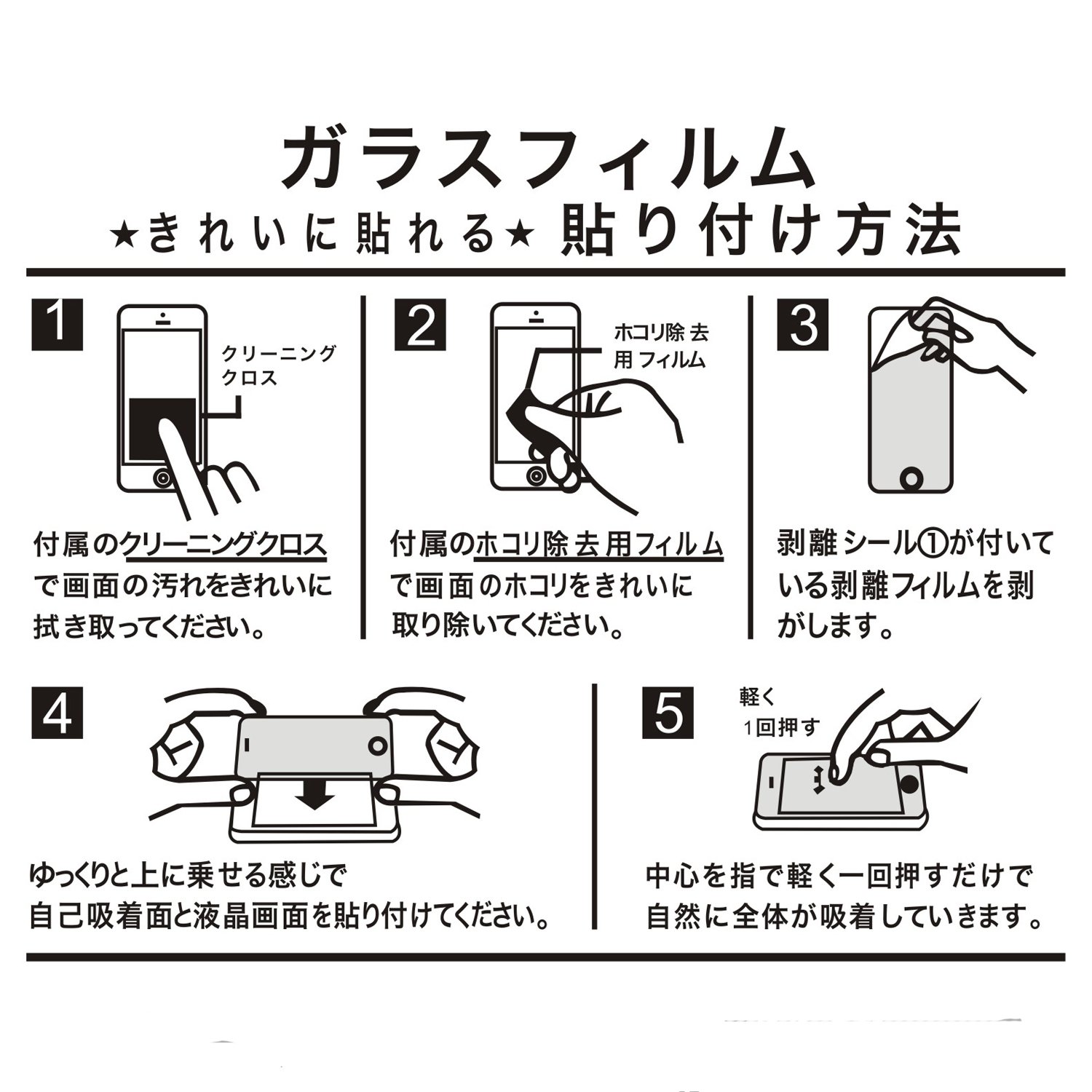 ガラスフィルム

★きれいに貼れる★ 貼り付け方法

1

クリーニングクロス

付属のクリーニングクロスで画面の汚れをきれいに拭き取ってください。

2

ホコリ除去用フィルム

付属のホコリ除去用フィルムで画面のホコリをきれいに取り除いてください。

3

剥離シール①が付いている剥離フィルムを剥がします。

4

ゆっくりと上に乗せる感じで自己吸着面と液晶画面を貼り付けてください。

5

軽く1回押す

中心を指で軽く一回押すだけで自然に全体が吸着していきます。