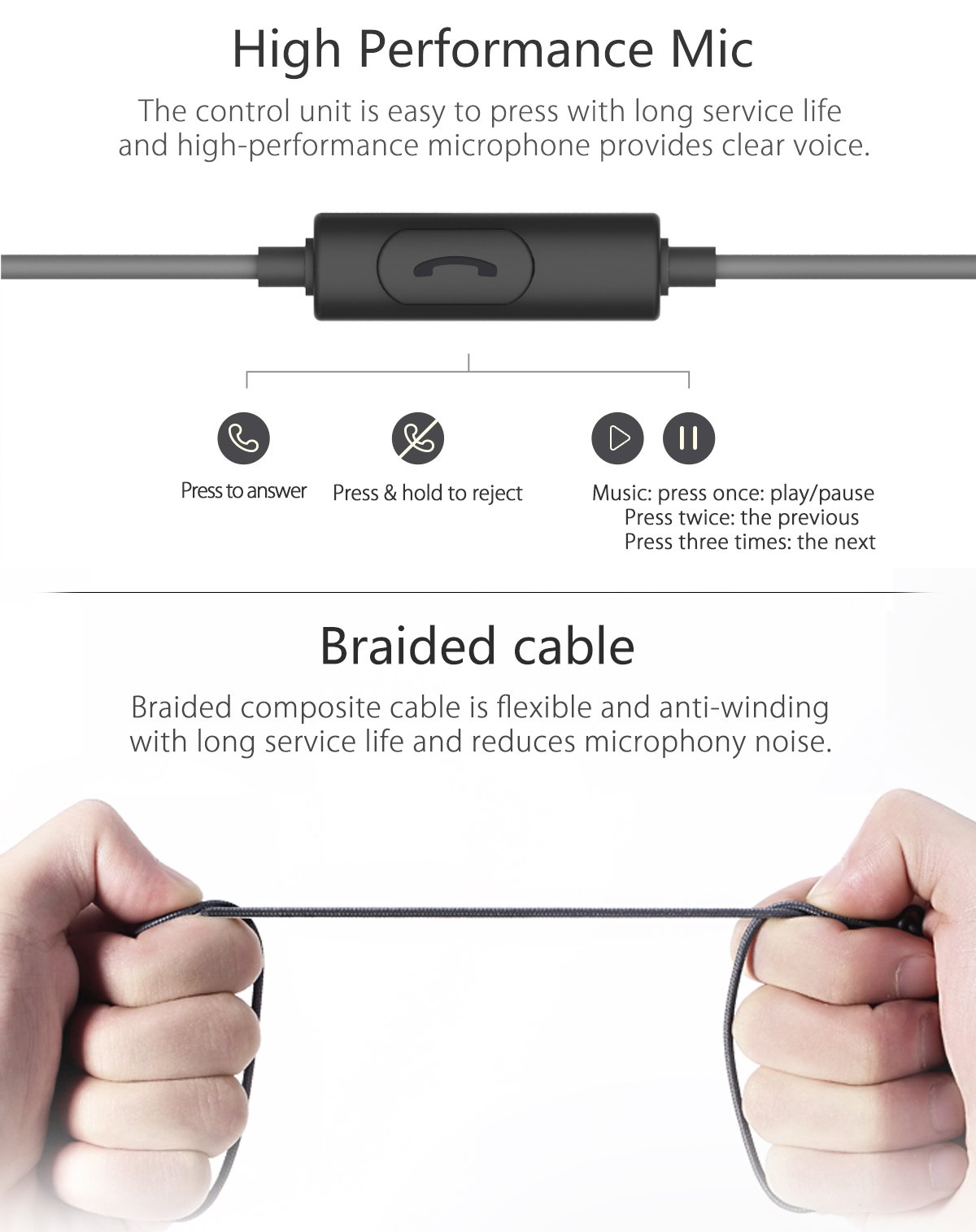 High Performance Mic

The control unit is easy to press with long service life and high-performance microphone provides clear voice.

Press to answer

Press & hold to reject

Music: press once: play/pause
Press twice: the previous
Press three times: the next

Braided cable

Braided composite cable is flexible and anti-winding with long service life and reduces microphony noise.