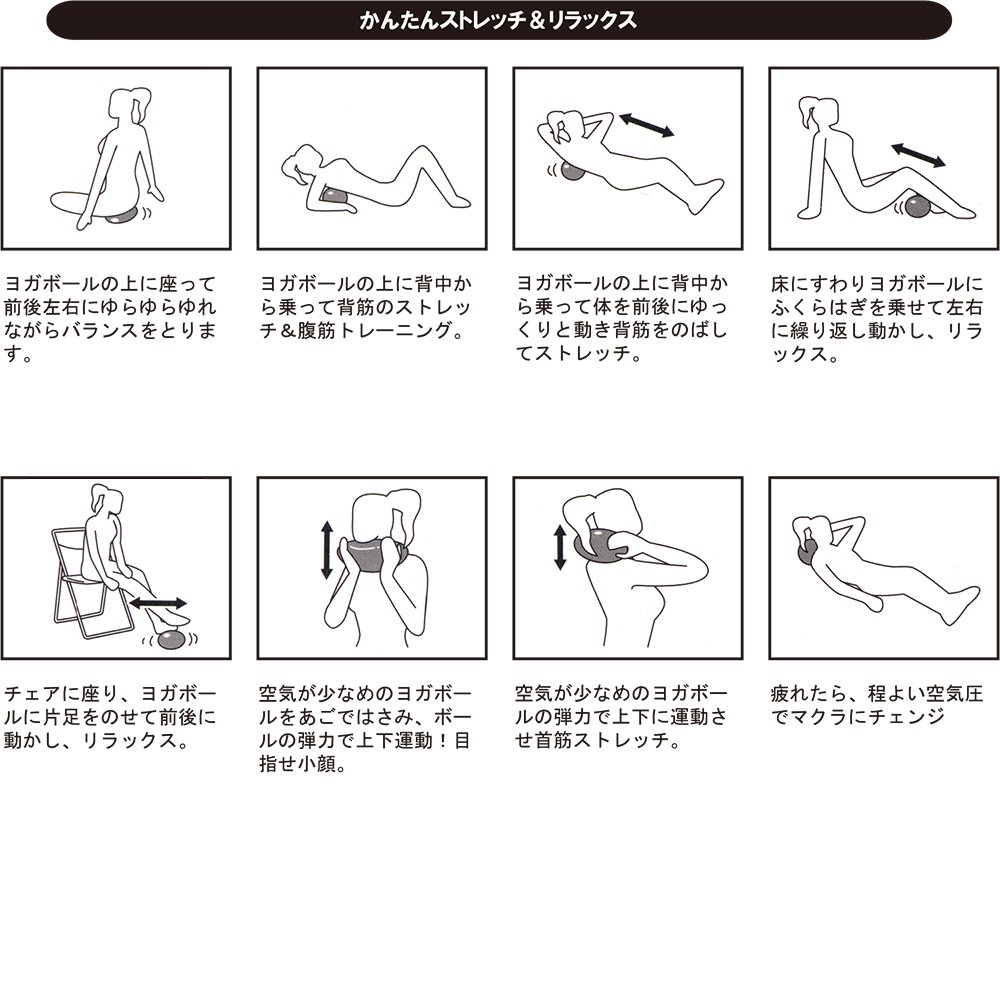 かんたんストレッチ＆リラックス

ヨガボールの上に座って前後左右にゆらゆらゆれながらバランスをとります。

ヨガボールの上に背中から乗って背筋のストレッチ＆腹筋トレーニング。

ヨガボールの上に背中から乗って体を前後にゆっくりと動き背筋をのばしてストレッチ。

床にすわりヨガボールにふくらはぎを乗せて左右に繰り返し動かし、リラックス。

チェアに座り、ヨガボールに片足をのせて前後に動かし、リラックス。

空気が少なめのヨガボールをあごではさみ、ボールの弾力で上下運動！目指せ小顔。

空気が少なめのヨガボールの弾力で上下に運動させ首筋ストレッチ。

疲れたら、程よい空気圧でマクラにチェンジ