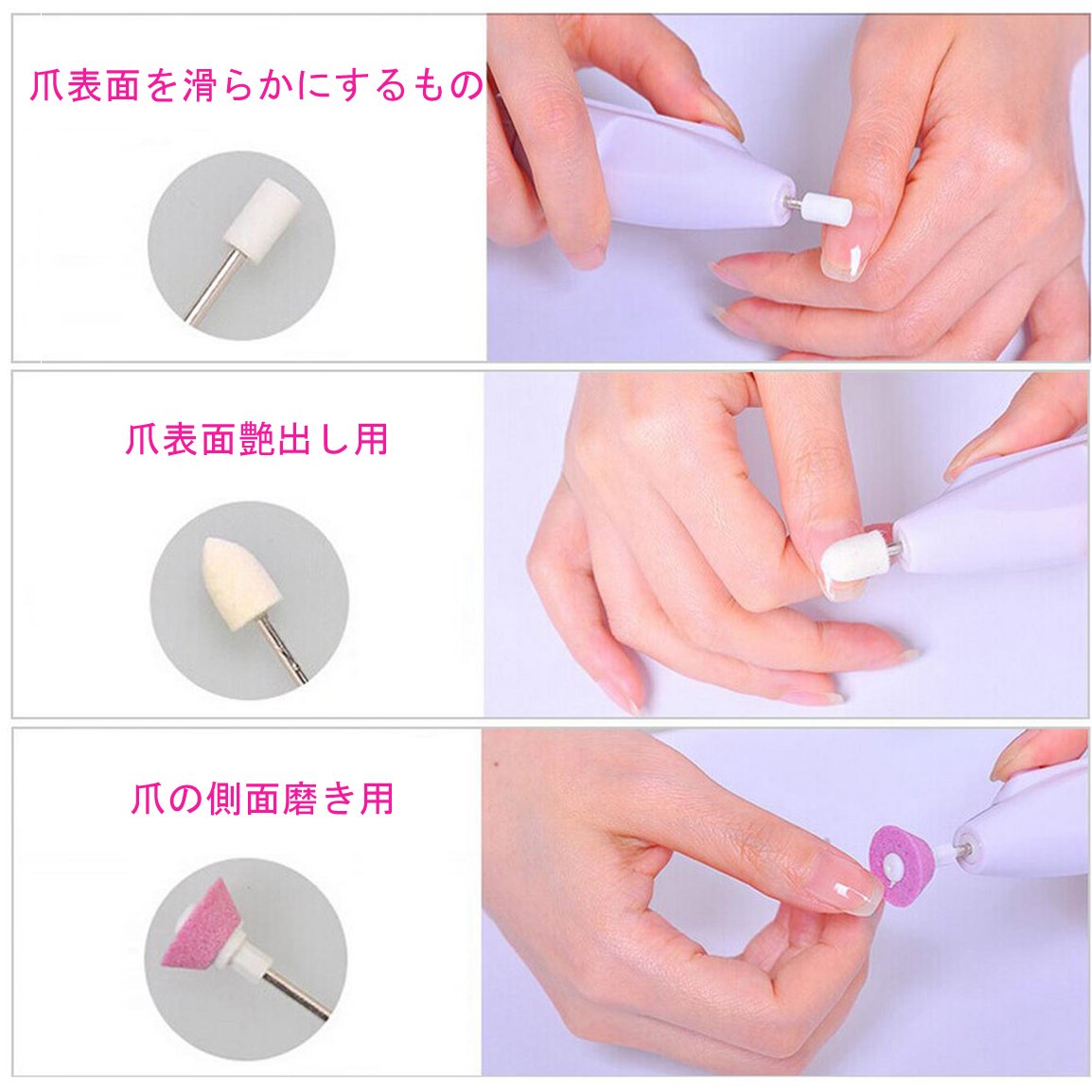 爪表面を滑らかにするもの

爪表面艶出し用

爪の側面磨き用