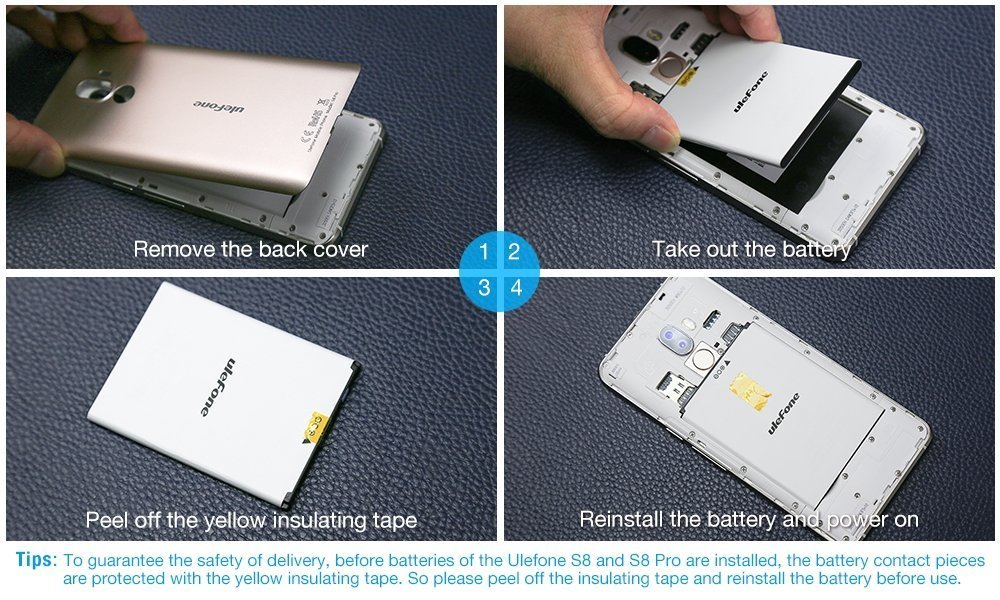 ulefone

Remove the back cover

ulefone

Take out the battery

1 2
3 4

ulefone

Peel off the yellow insulating tape

ulefone

Reinstall the battery and power on

Tips: To guarantee the safety of delivery, before batteries of the Ulefone S8 and S8 Pro are installed, the battery contact pieces are protected with the yellow insulating tape. So please peel off the insulating tape and reinstall the battery before use.