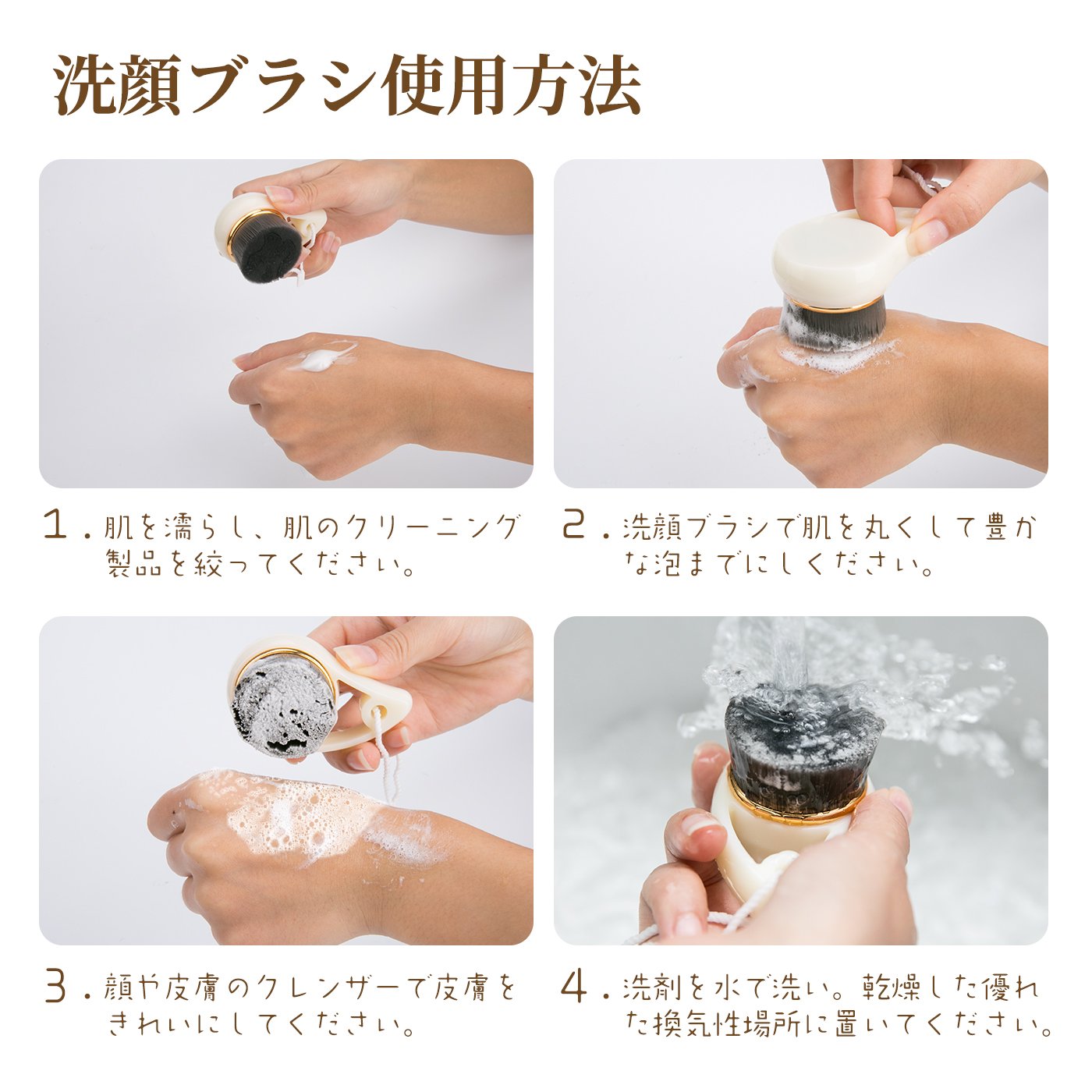 洗顔ブラシ使用方法

1．肌を濡らし、肌のクリーニング製品を絞ってください。

2．洗顔ブラシで肌を丸くして豊かな泡までにしください。

3．顔や皮膚のクレンザーで皮膚をきれいにしてください。

4．洗剤を水で洗い。乾燥した優れた換気性場所に置いてください。