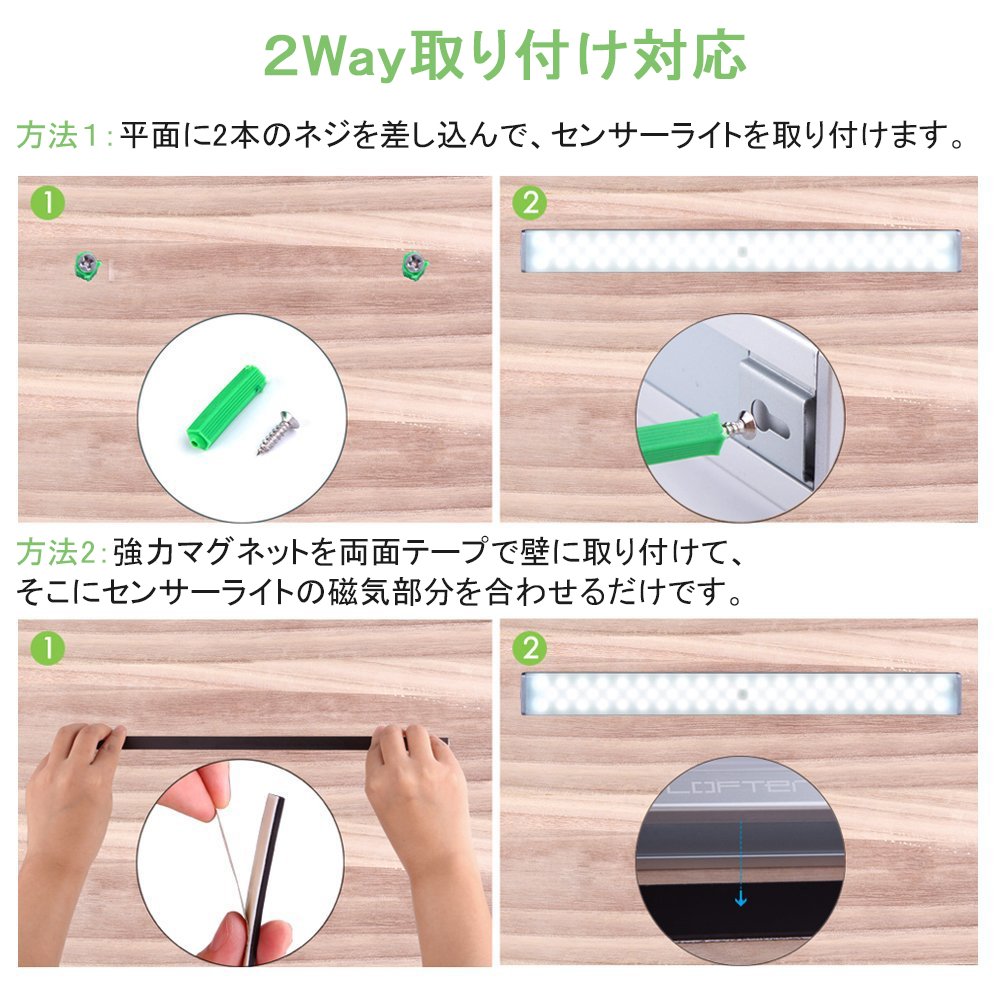 2Way取り付け対応

方法1：平面に2本のネジを差し込んで、センサーライトを取り付けます。

1

2

方法2：強力マグネットを両面テープで壁に取り付けて、そこにセンサーライトの磁気部分を合わせるだけです。

1

2

LOFTER