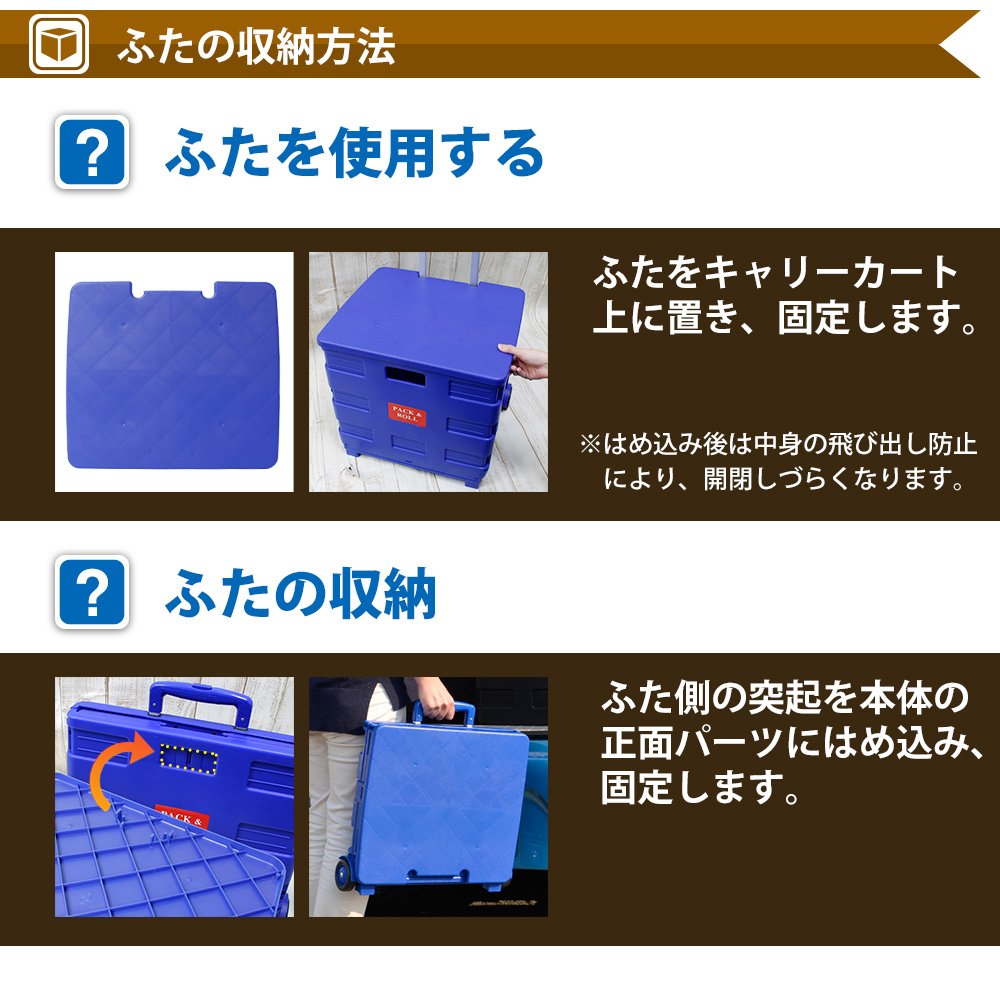 ふたの収納方法

?
ふたを使用する

PACK & ROLL

ふたをキャリーカート上に置き、固定します。

※はめ込み後は中身の飛び出し防止により、開閉しづらくなります。

?
ふたの収納

PACK &

ふた側の突起を本体の正面パーツにはめ込み、固定します。