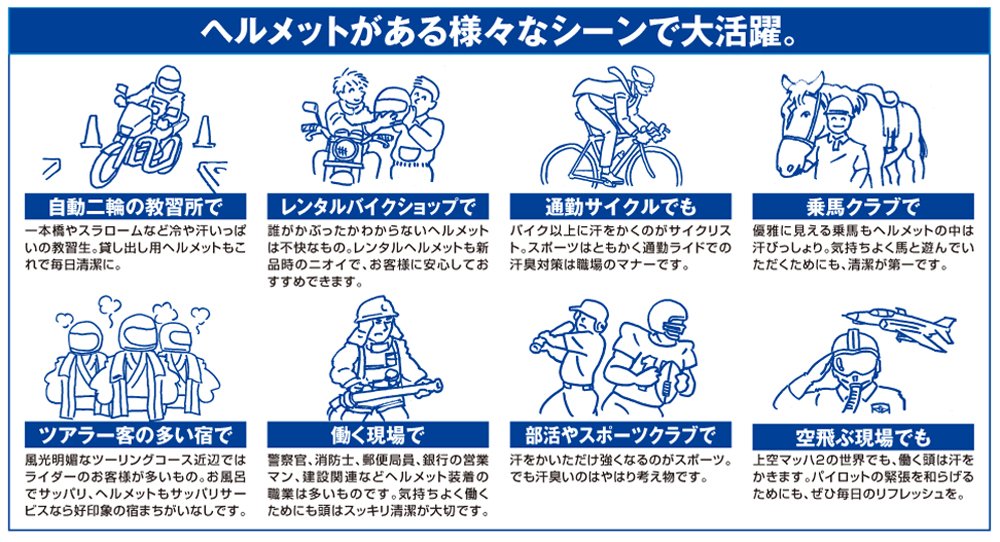 ヘルメットがある様々なシーンで大活躍。

自動二輪の教習所で

一本橋やスラロームなど冷や汗いっぱいの教習生。貸し出し用ヘルメットもこれで毎日清潔に。

レンタルバイクショップで

誰がかぶったかわからないヘルメットは不快なもの。レンタルヘルメットも新品時のニオイで、お客様に安心しておすすめできます。

通勤サイクルでも

バイク以上に汗をかくのがサイクリスト。スポーツはともかく通勤ライドでの汗臭対策は職場のマナーです。

乗馬クラブで

優雅に見える乗馬もヘルメットの中は汗びっしょり。気持ちよく馬と遊んでいただくためにも、清潔が第一です。

ツアラー客の多い宿で

風光明媚なツーリングコース近辺ではライダーのお客様が多いもの。お風呂でサッパリ、ヘルメットもサッパリサービスなら好印象の宿まちがいなしです。

働く現場で

警察官、消防士、郵便局員、銀行の営業マン、建設関連などヘルメット装着の職業は多いものです。気持ちよく働くためにも頭はスッキリ清潔が大切です。

部活やスポーツクラブで

汗をかいただけ強くなるのがスポーツ。でも汗臭いのはやはり考え物です。

空飛ぶ現場でも

上空マッハ2の世界でも、働く頭は汗をかきます。パイロットの緊張を和らげるためにも、ぜひ毎日のリフレッシュを。