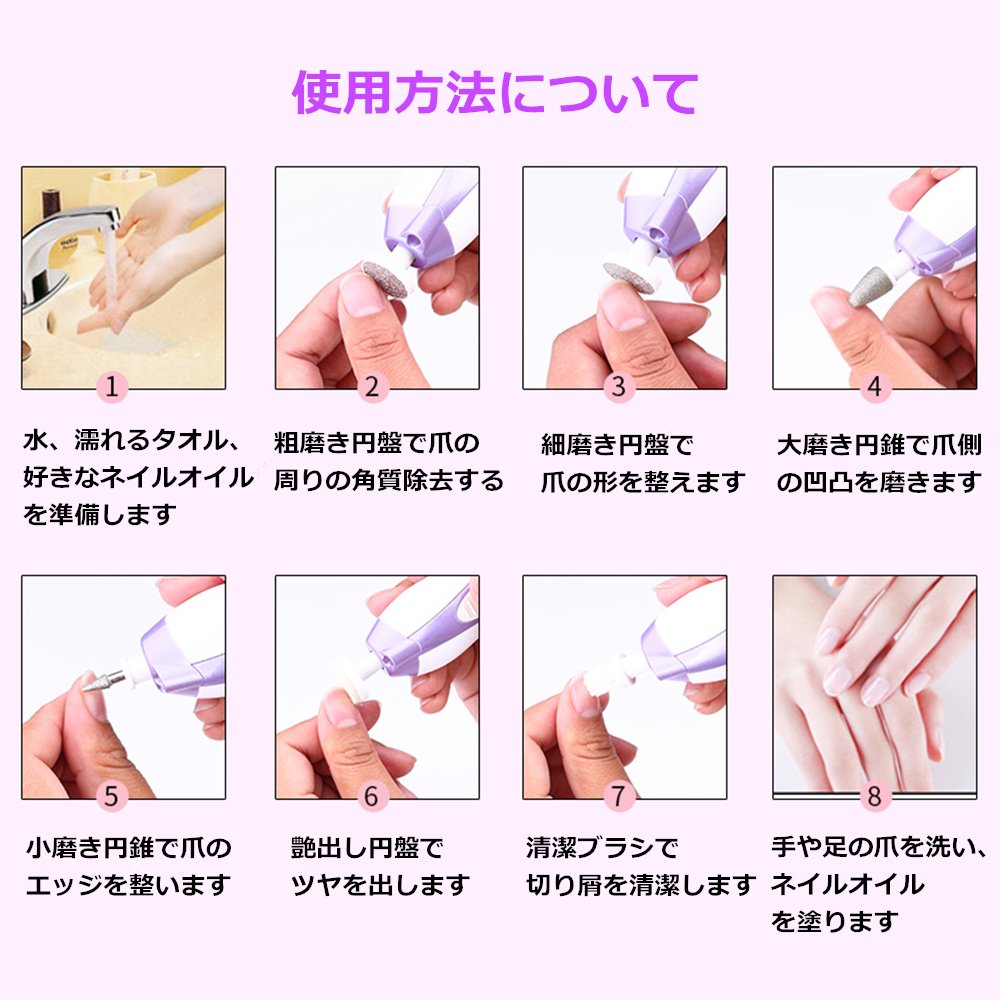 使用方法について

1
水、濡れるタオル、好きなネイルオイルを準備します

2
粗磨き円盤で爪の周りの角質除去する

3
細磨き円盤で爪の形を整えます

4
大磨き円錐で爪側の凹凸を磨きます

5
小磨き円錐で爪のエッジを整います

6
艶出し円盤でツヤを出します

7
清潔ブラシで切り屑を清潔します

8
手や足の爪を洗い、ネイルオイルを塗ります