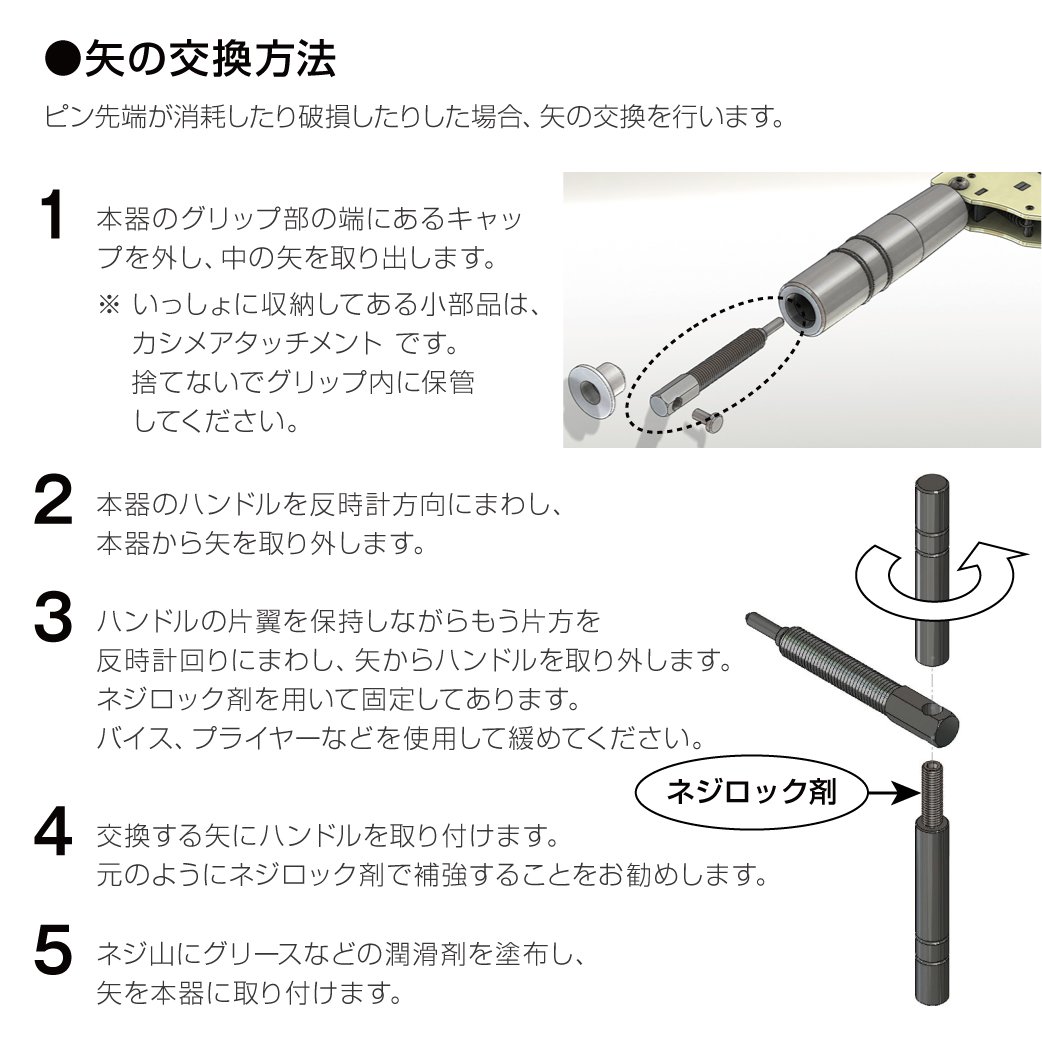 ●矢の交換方法

ピン先端が消耗したり破損したりした場合、矢の交換を行います。

1 本器のグリップ部の端にあるキャップを外し、中の矢を取り出します。

※ いっしょに収納してある小部品は、カシメアタッチメント です。捨てないでグリップ内に保管してください。

2 本器のハンドルを反時計方向にまわし、本器から矢を取り外します。

3 ハンドルの片翼を保持しながらもう片方を反時計回りにまわし、矢からハンドルを取り外します。ネジロック剤を用いて固定してあります。バイス、プライヤーなどを使用して緩めてください。

ネジロック剤

4 交換する矢にハンドルを取り付けます。元のようにネジロック剤で補強することをお勧めします。

5 ネジ山にグリースなどの潤滑剤を塗布し、矢を本器に取り付けます。