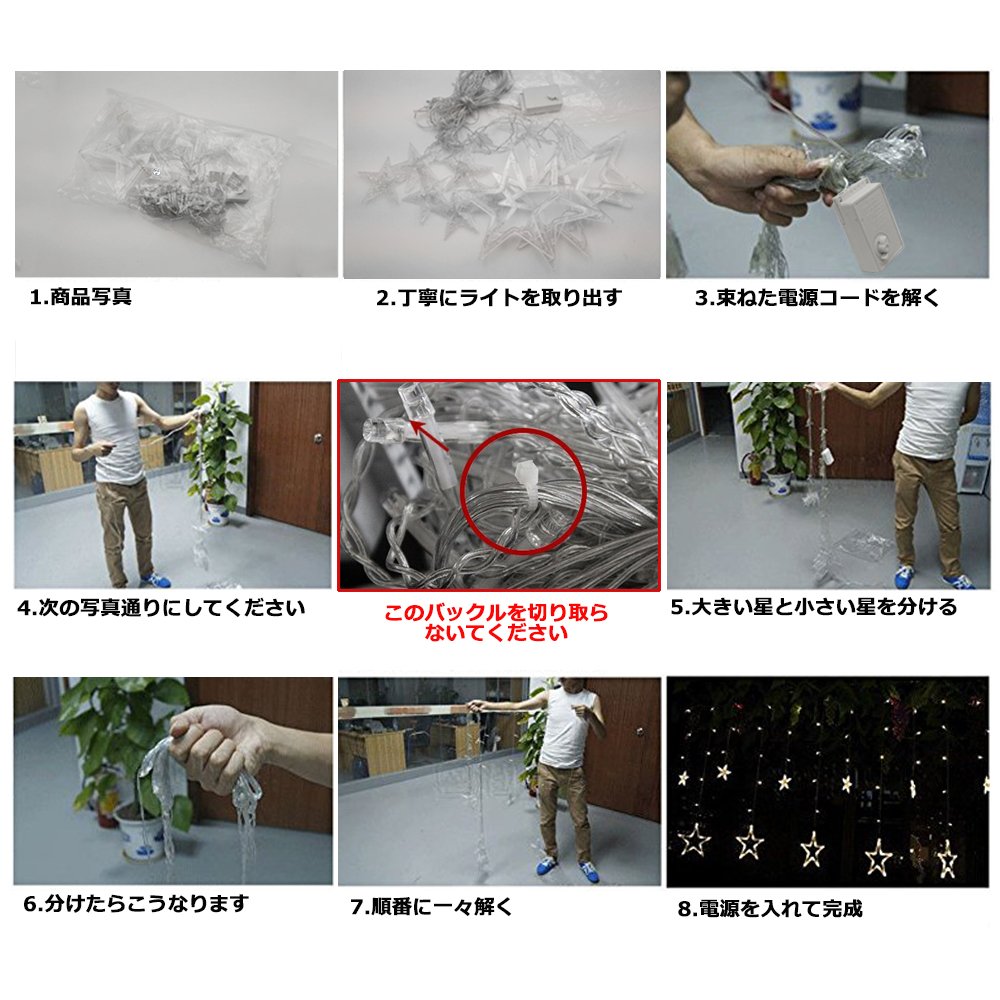 1.商品写真

2.丁寧にライトを取り出す

3.束ねた電源コードを解く

4.次の写真通りにしてください

このバックルを切り取らないてください

5.大きい星と小さい星を分ける

6.分けたらこうなります

7.順番に一々解く

8.電源を入れて完成