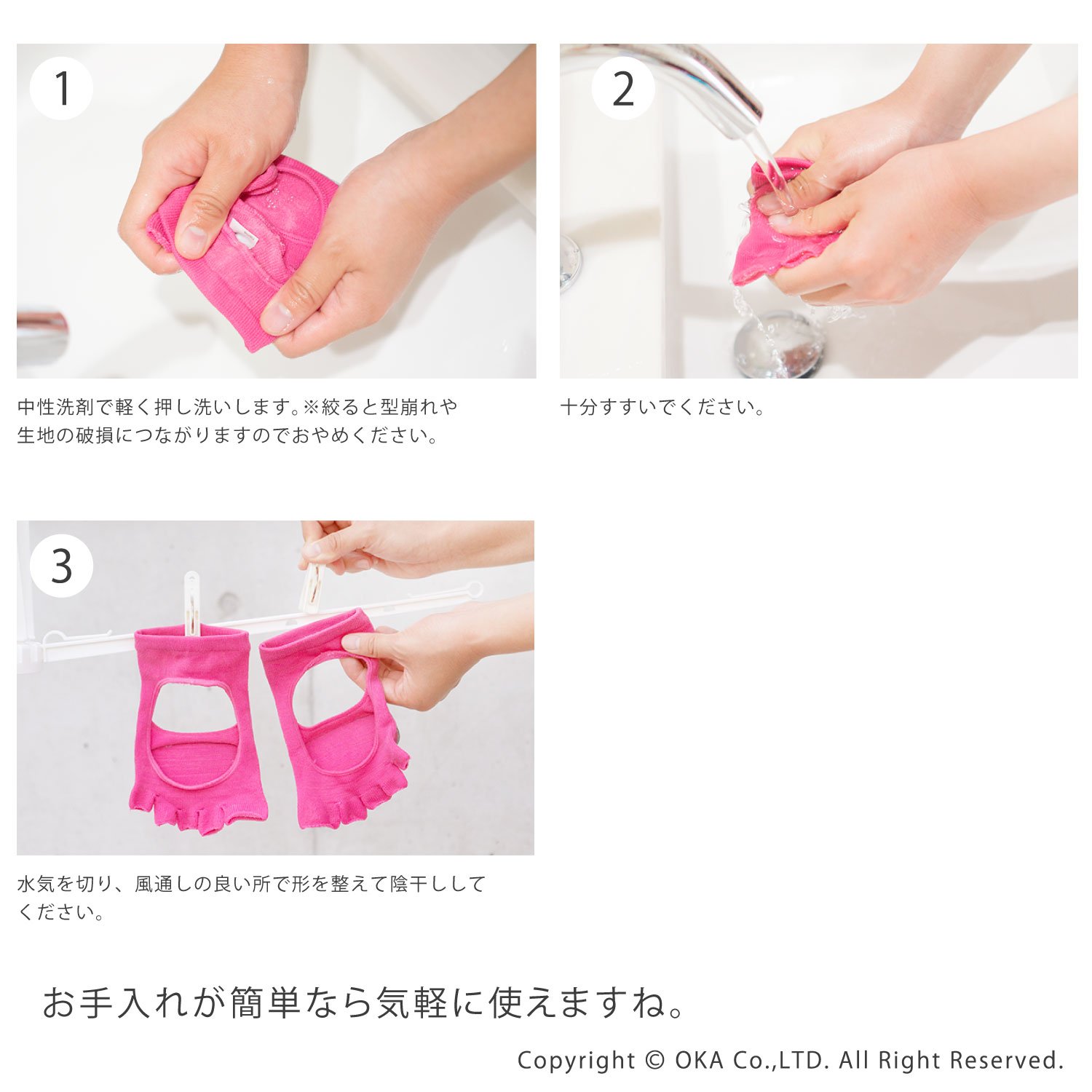 1

中性洗剤で軽く押し洗いします。※絞ると型崩れや生地の破損につながりますのでおやめください。

2

十分すすいでください。

3

水気を切り、風通しの良い所で形を整えて陰干ししてください。

お手入れが簡単なら気軽に使えますね。

Copyright © OKA Co.,LTD. All Right Reserved.