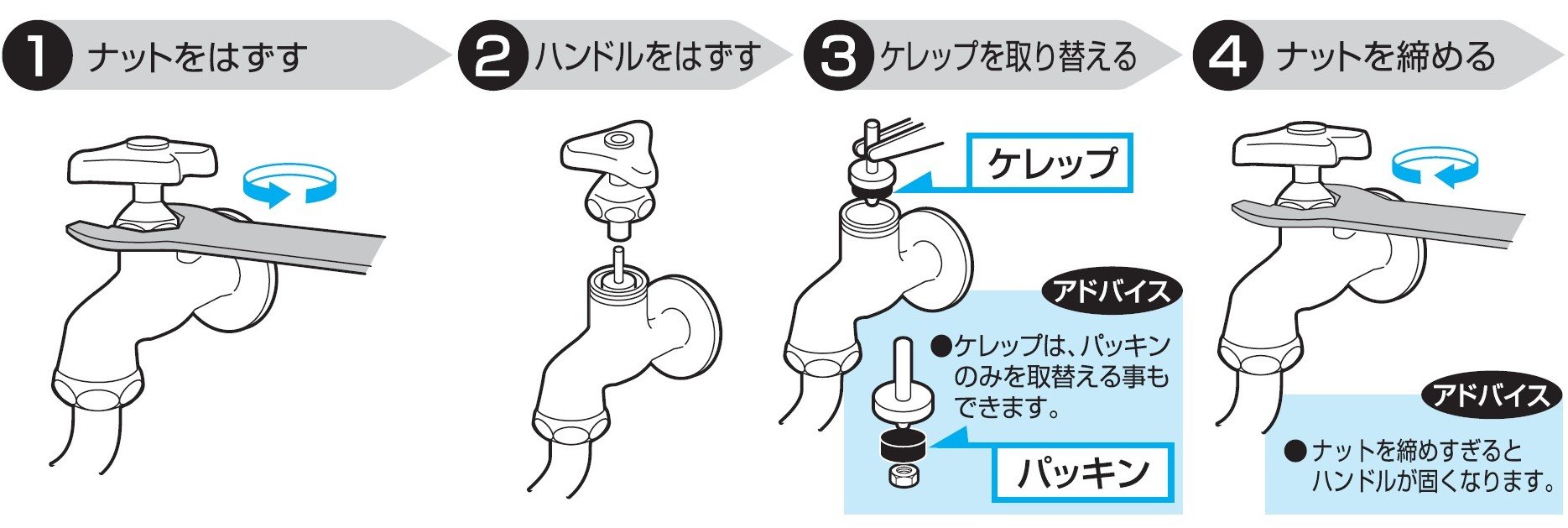 1 ナットをはずす

2 ハンドルをはずす

3 ケレップを取り替える

ケレップ

アドバイス

●ケレップは、パッキンのみを取替える事もできます。

パッキン

4 ナットを締める

アドバイス

●ナットを締めすぎるとハンドルが固くなります。