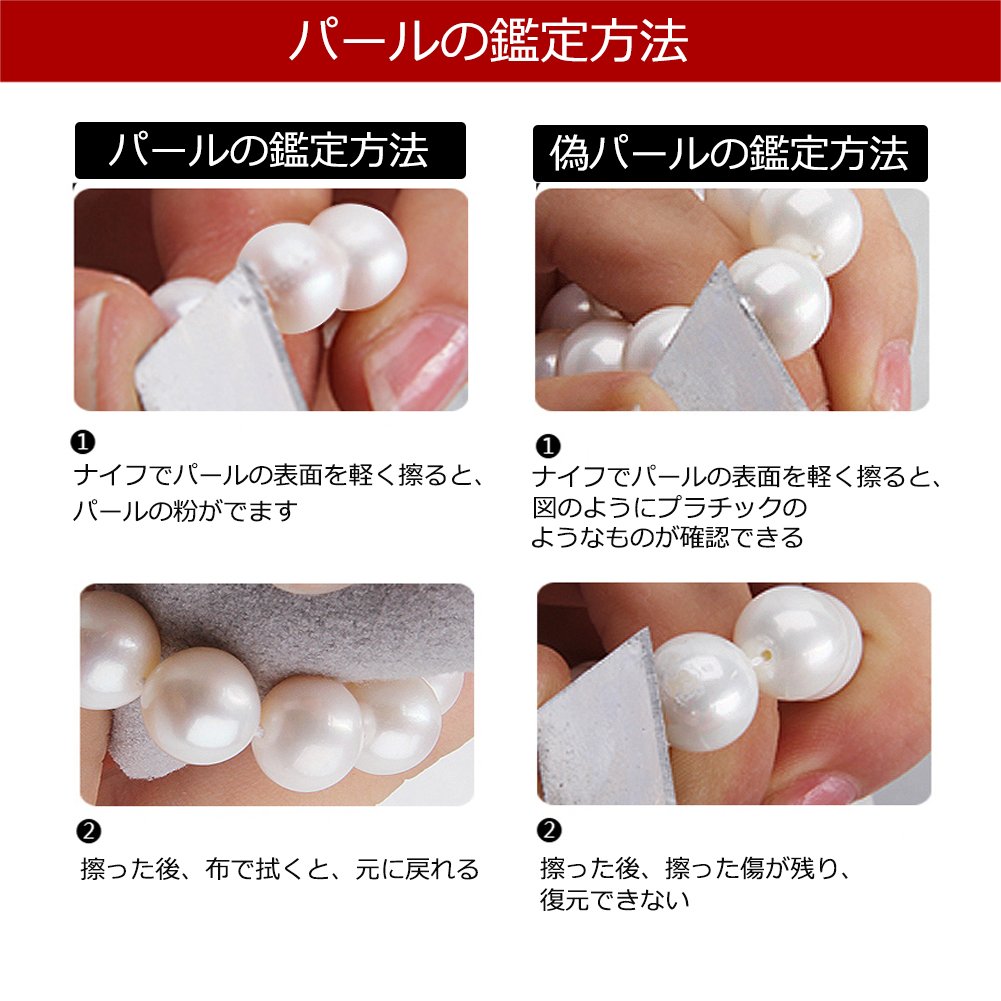 パールの鑑定方法

パールの鑑定方法

❶
ナイフでパールの表面を軽く擦ると、パールの粉がでます

❷
擦った後、布で拭くと、元に戻れる

偽パールの鑑定方法

❶
ナイフでパールの表面を軽く擦ると、図のようにプラチックのようなものが確認できる

❷
擦った後、擦った傷が残り、復元できない