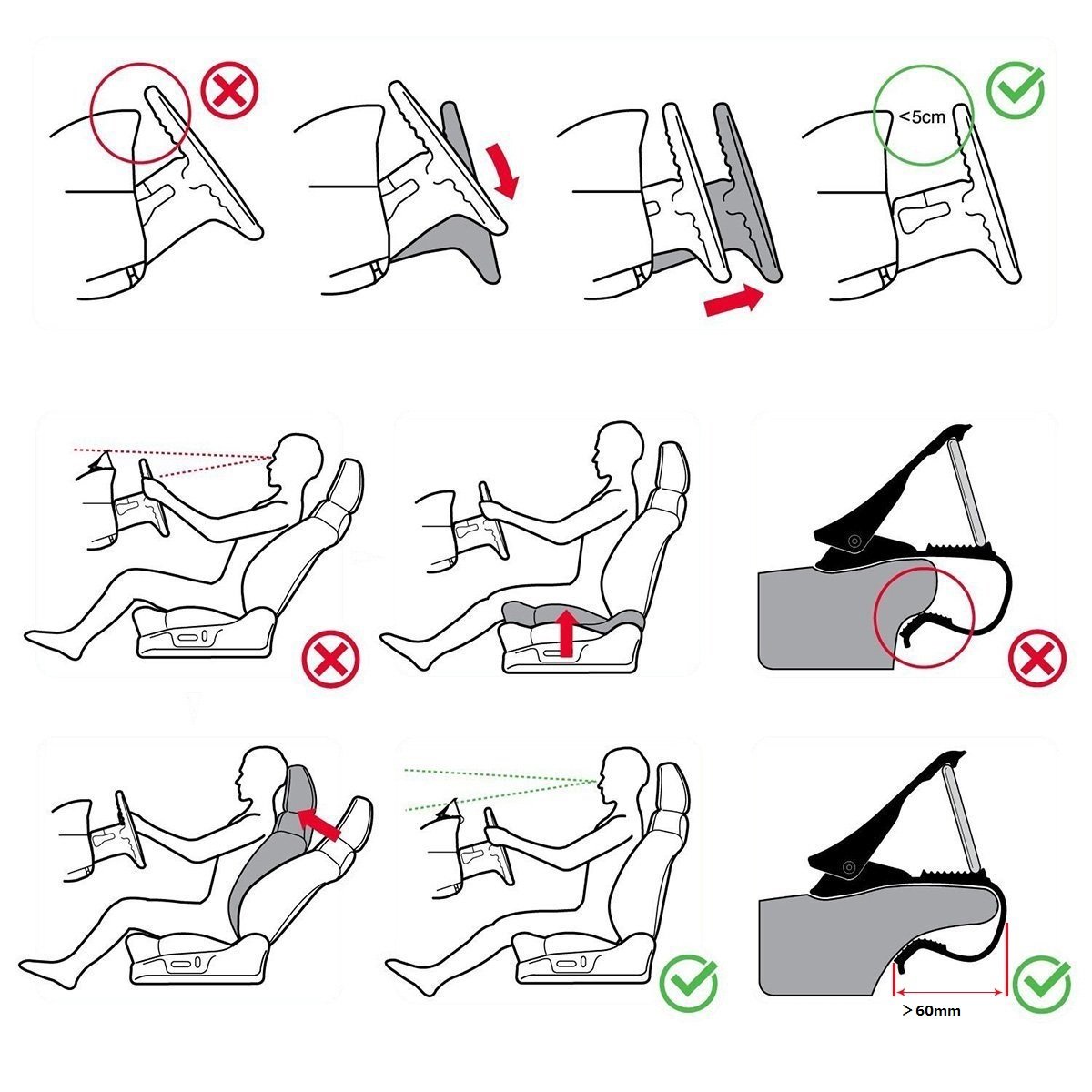 <5cm

> 60mm