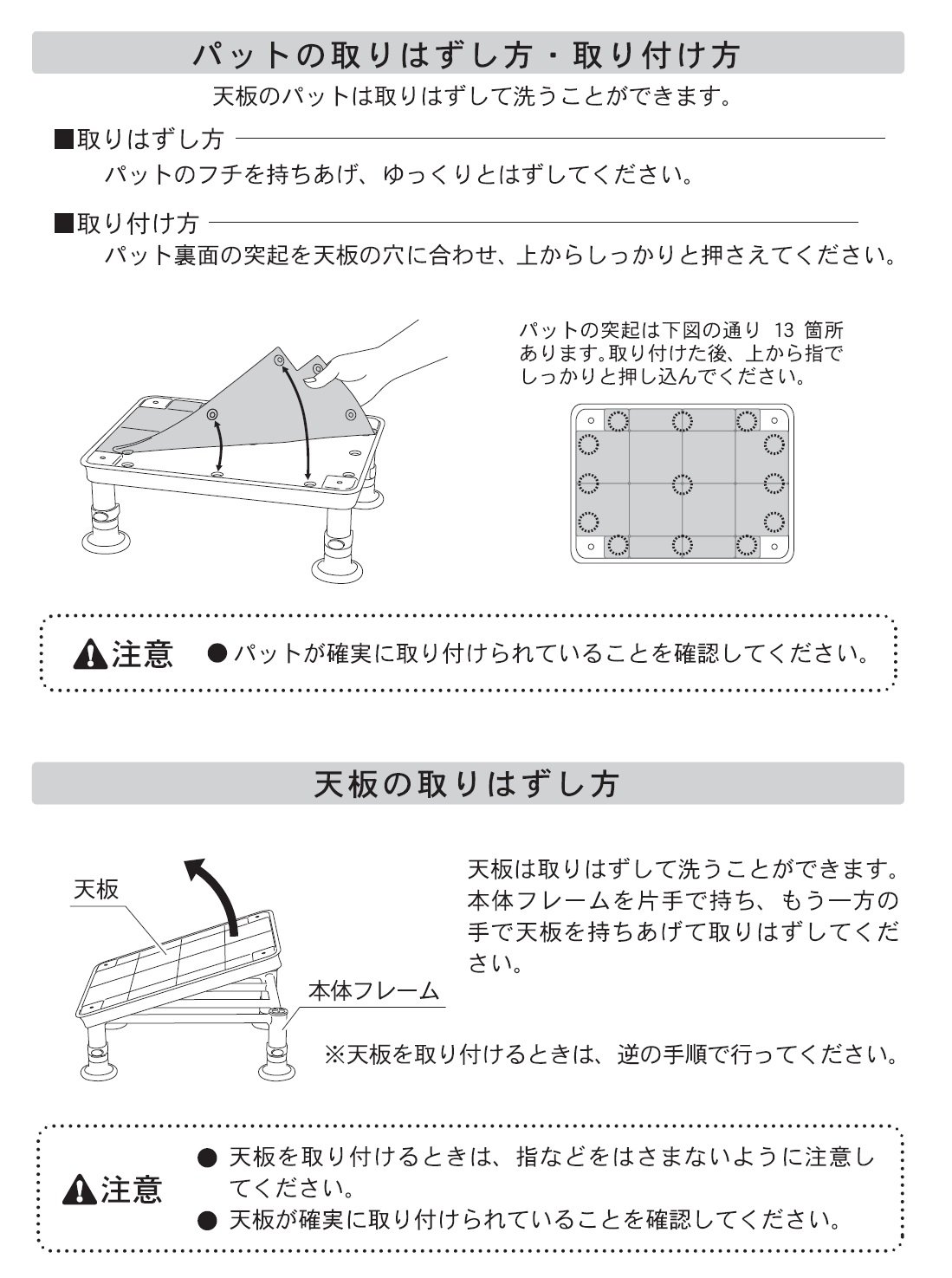 パットの取りはずし方・取り付け方

天板のパットは取りはずして洗うことができます。

■取りはずし方

パットのフチを持ちあげ、ゆっくりとはずしてください。

■取り付け方

パット裏面の突起を天板の穴に合わせ、上からしっかりと押さえてください。

パットの突起は下図の通り 13 箇所あります。取り付けた後、上から指でしっかりと押し込んでください。

⚠注意 ●パットが確実に取り付けられていることを確認してください。

天板の取りはずし方

天板

本体フレーム

天板は取りはずして洗うことができます。本体フレームを片手で持ち、もう一方の手で天板を持ちあげて取りはずしてください。

※天板を取り付けるときは、逆の手順で行ってください。

⚠注意

● 天板を取り付けるときは、指などをはさまないように注意してください。

● 天板が確実に取り付けられていることを確認してください。