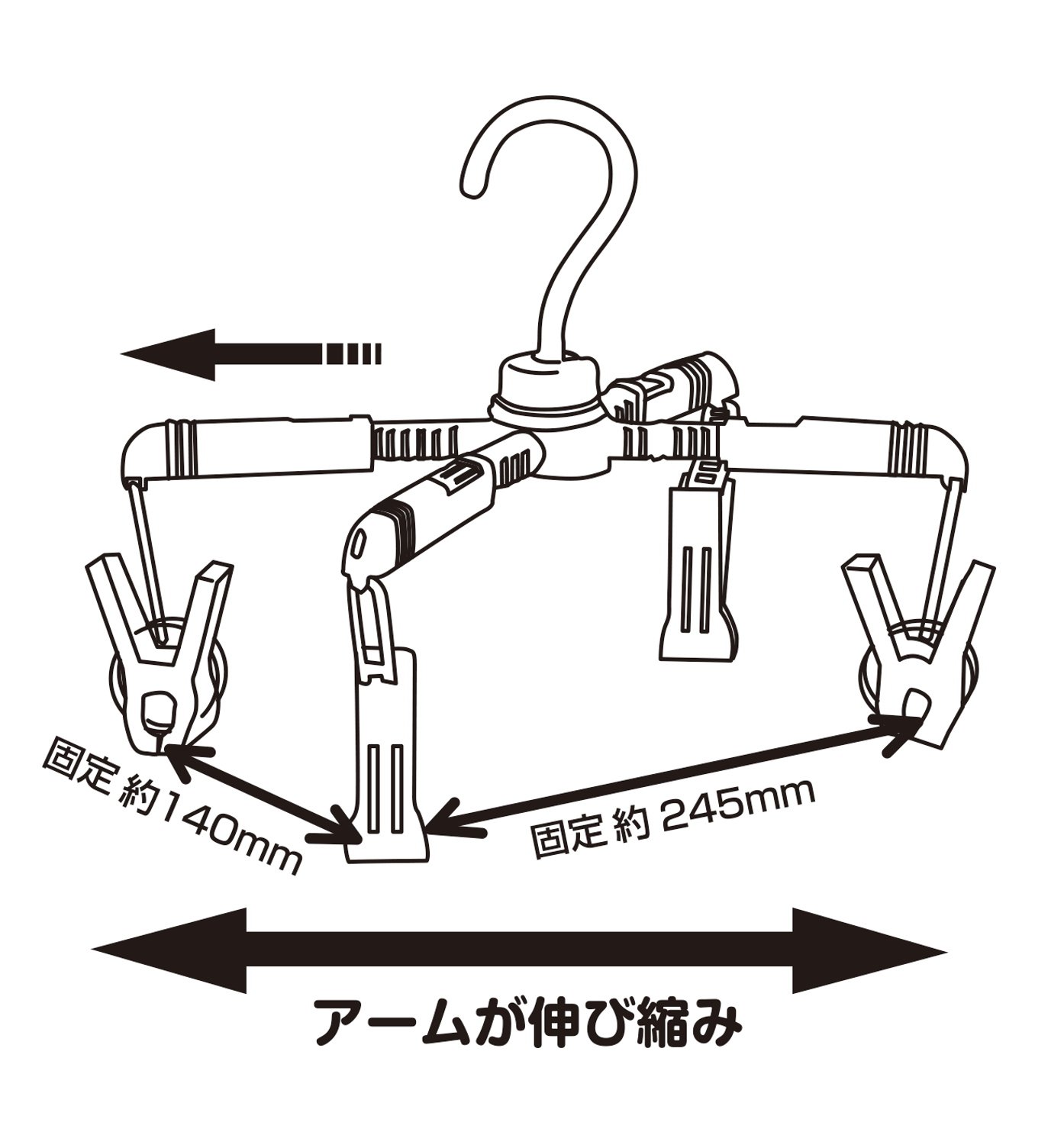 固定 約140mm

固定 約 245mm

アームが伸び縮み