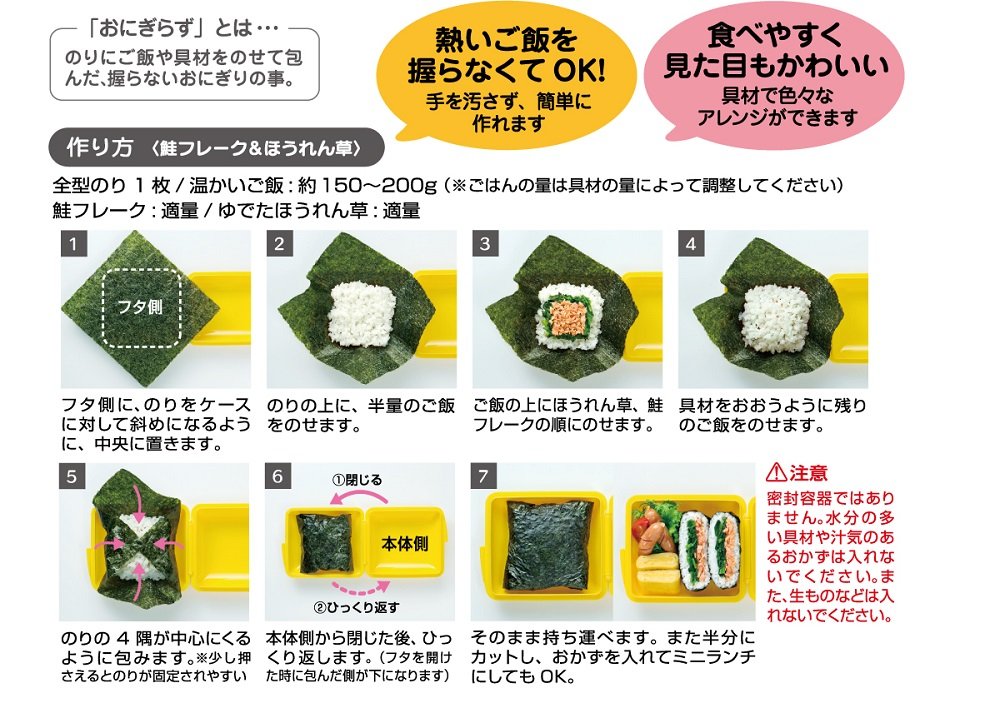 「おにぎらず」とは…
のりにご飯や具材をのせて包んだ、握らないおにぎりの事。

熱いご飯を握らなくてOK!
手を汚さず、簡単に作れます

食べやすく見た目もかわいい
具材で色々なアレンジができます

作り方 〈鮭フレーク&ほうれん草〉

全型のり 1 枚 / 温かいご飯 : 約 150〜200g（※ごはんの量は具材の量によって調整してください）
鮭フレーク : 適量 / ゆでたほうれん草 : 適量

1
フタ側
フタ側に、のりをケースに対して斜めになるように、中央に置きます。

2
のりの上に、半量のご飯をのせます。

3
ご飯の上にほうれん草、鮭フレークの順にのせます。

4
具材をおおうように残りのご飯をのせます。

5
のりの 4 隅が中心にくるように包みます。※少し押さえるとのりが固定されやすい

6
①閉じる
本体側
②ひっくり返す
本体側から閉じた後、ひっくり返します。（フタを開けた時に包んだ側が下になります）

7
そのまま持ち運べます。また半分にカットし、おかずを入れてミニランチにしても OK。

⚠注意
密封容器ではありません。水分の多い具材や汁気のあるおかずは入れないでください。また、生ものなどは入れないでください。