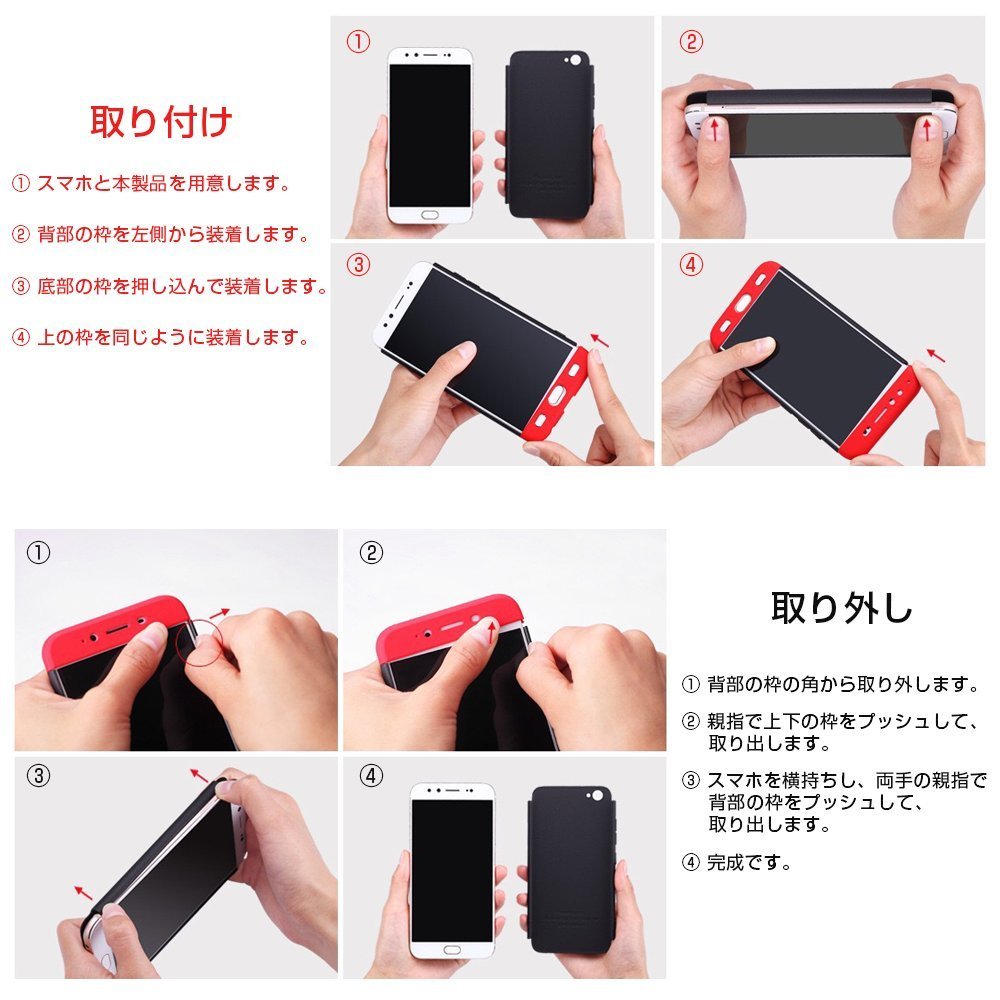 取り付け

① スマホと本製品を用意します。

② 背部の枠を左側から装着します。

③ 底部の枠を押し込んで装着します。

④ 上の枠を同じように装着します。

①

②

③

④

①

②

③

④

取り外し

① 背部の枠の角から取り外します。

② 親指で上下の枠をプッシュして、取り出します。

③ スマホを横持ちし、両手の親指で背部の枠をプッシュして、取り出します。

④ 完成です。