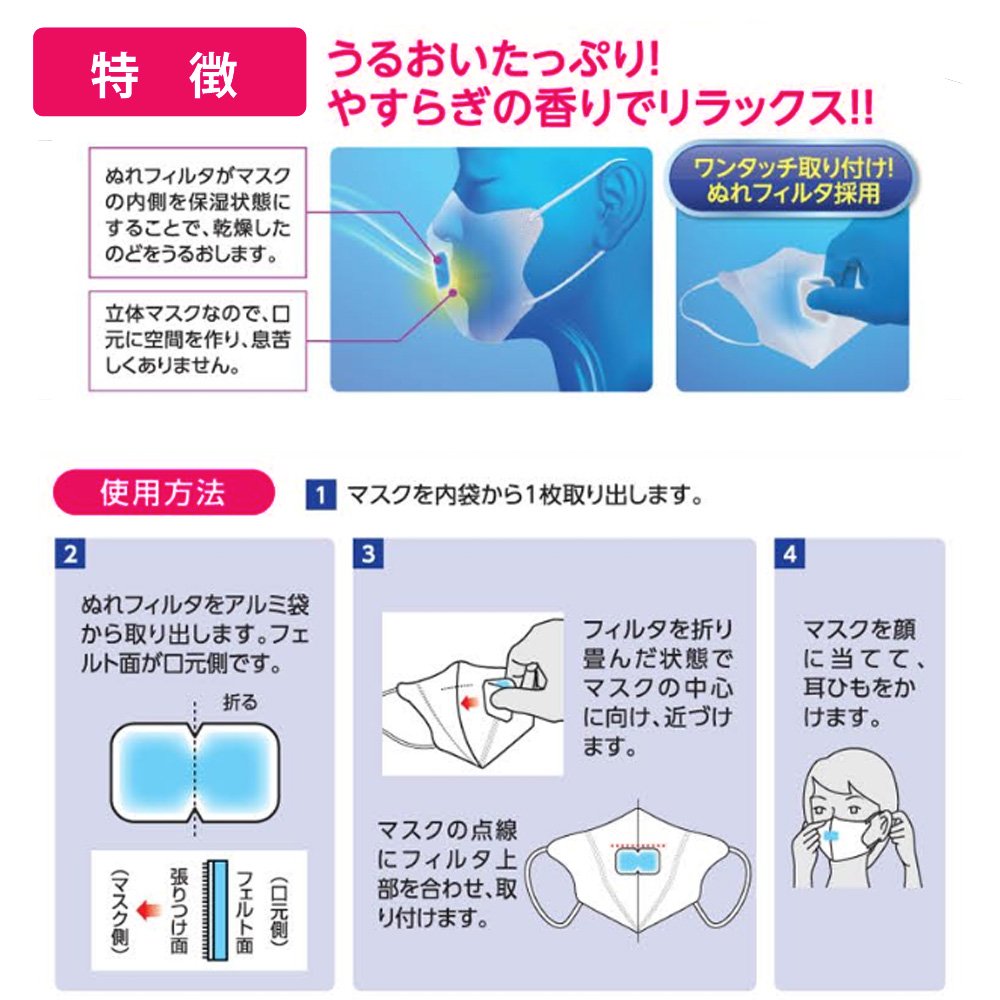 特　徴

うるおいたっぷり!
やすらぎの香りでリラックス!!

ぬれフィルタがマスクの内側を保湿状態にすることで、乾燥したのどをうるおします。

立体マスクなので、口元に空間を作り、息苦しくありません。

ワンタッチ取り付け!
ぬれフィルタ採用

使用方法

1 マスクを内袋から1枚取り出します。

2

ぬれフィルタをアルミ袋から取り出します。フェルト面が口元側です。

折る

(口元側)
フェルト面
張りつけ面
(マスク側)

3

フィルタを折り畳んだ状態でマスクの中心に向け、近づけます。

マスクの点線にフィルタ上部を合わせ、取り付けます。

4

マスクを顔に当てて、耳ひもをかけます。