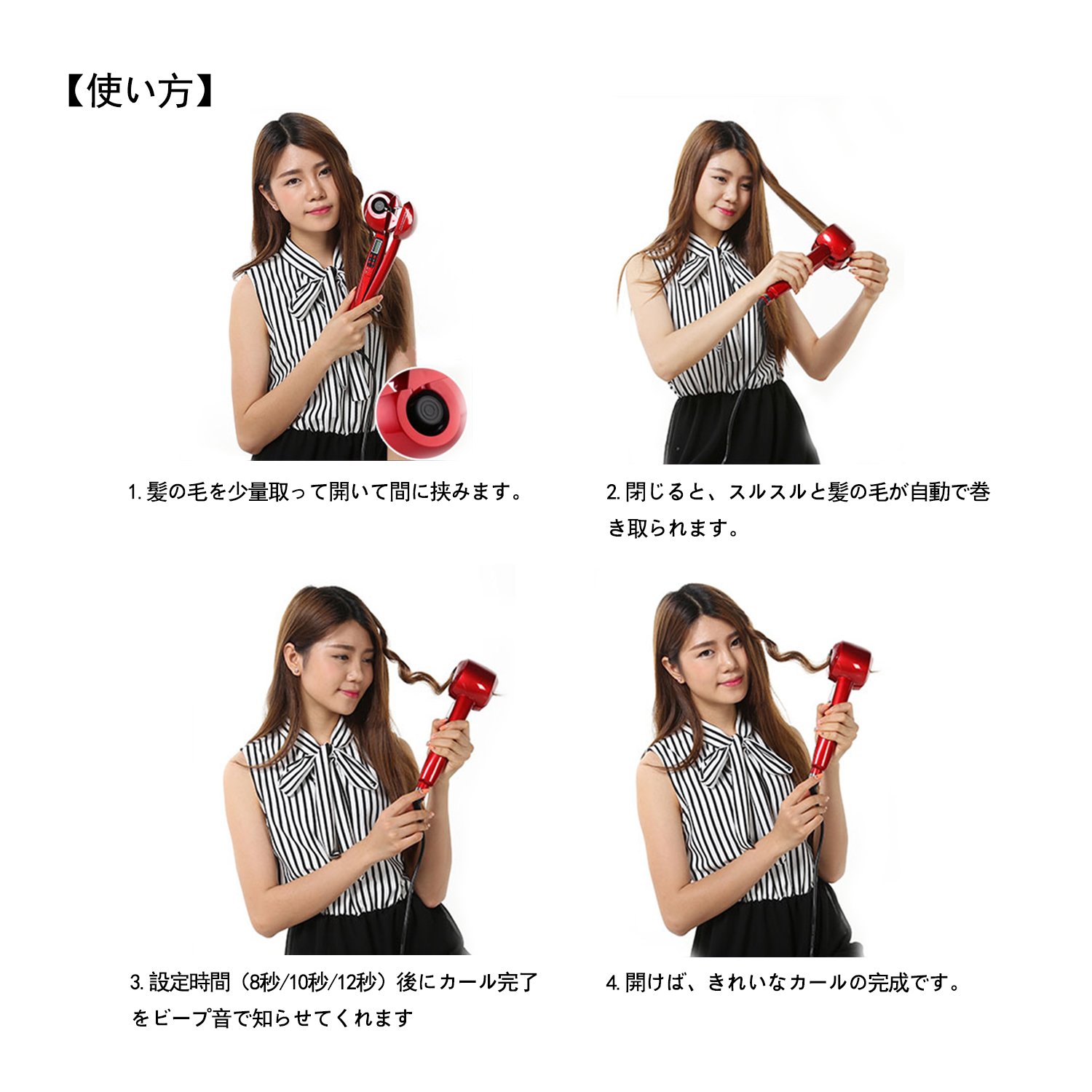 【使い方】

1. 髪の毛を少量取って開いて間に挟みます。

2. 閉じると、スルスルと髪の毛が自動で巻き取られます。

3. 設定時間（8秒/10秒/12秒）後にカール完了をビープ音で知らせてくれます

4. 開けば、きれいなカールの完成です。