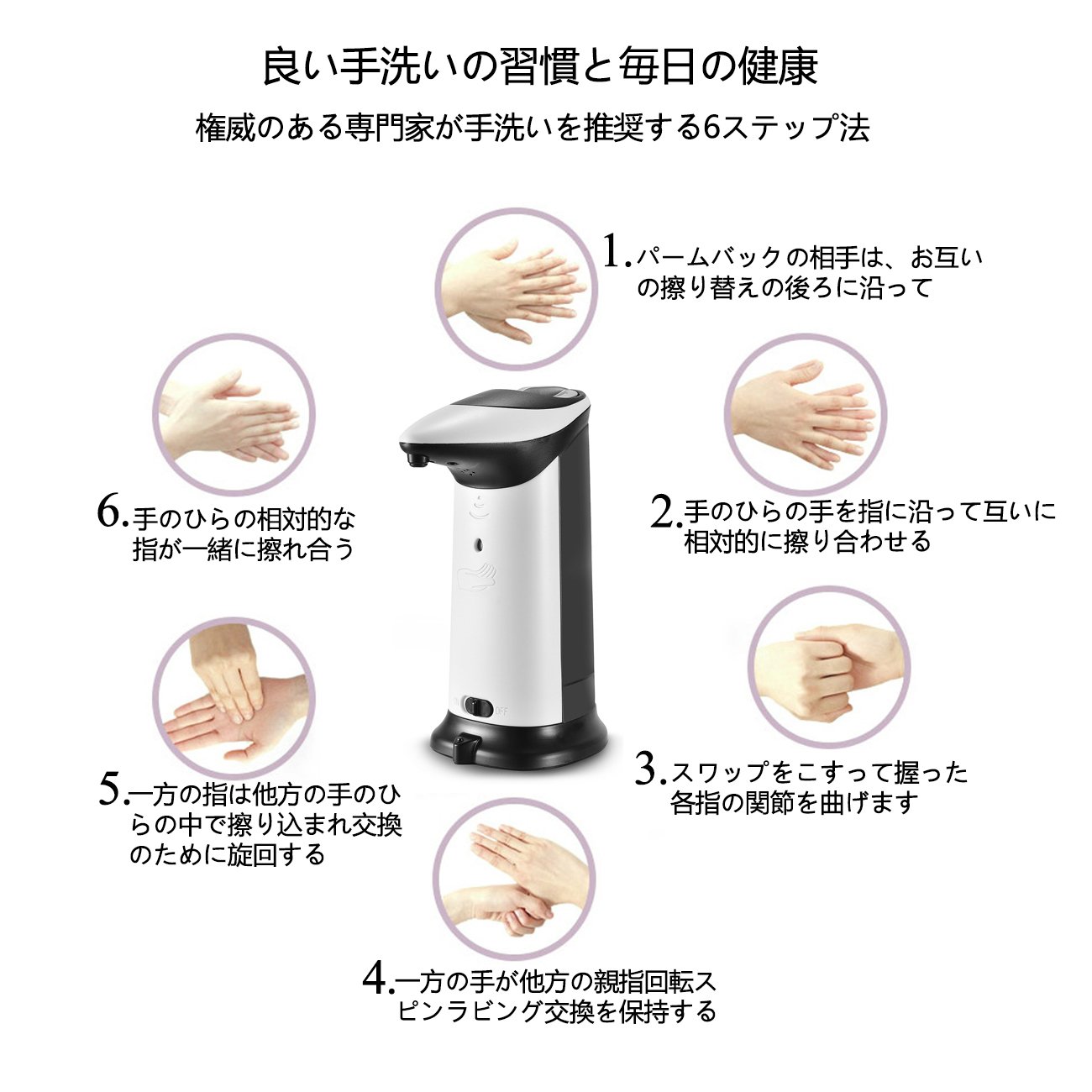 良い手洗いの習慣と毎日の健康

権威のある専門家が手洗いを推奨する6ステップ法

1.パームバックの相手は、お互いの擦り替えの後ろに沿って

2.手のひらの手を指に沿って互いに相対的に擦り合わせる

3.スワップをこすって握った各指の関節を曲げます

4.一方の手が他方の親指回転スピンラビング交換を保持する

5.一方の指は他方の手のひらの中で擦り込まれ交換のために旋回する

6.手のひらの相対的な指が一緒に擦れ合う

OFF