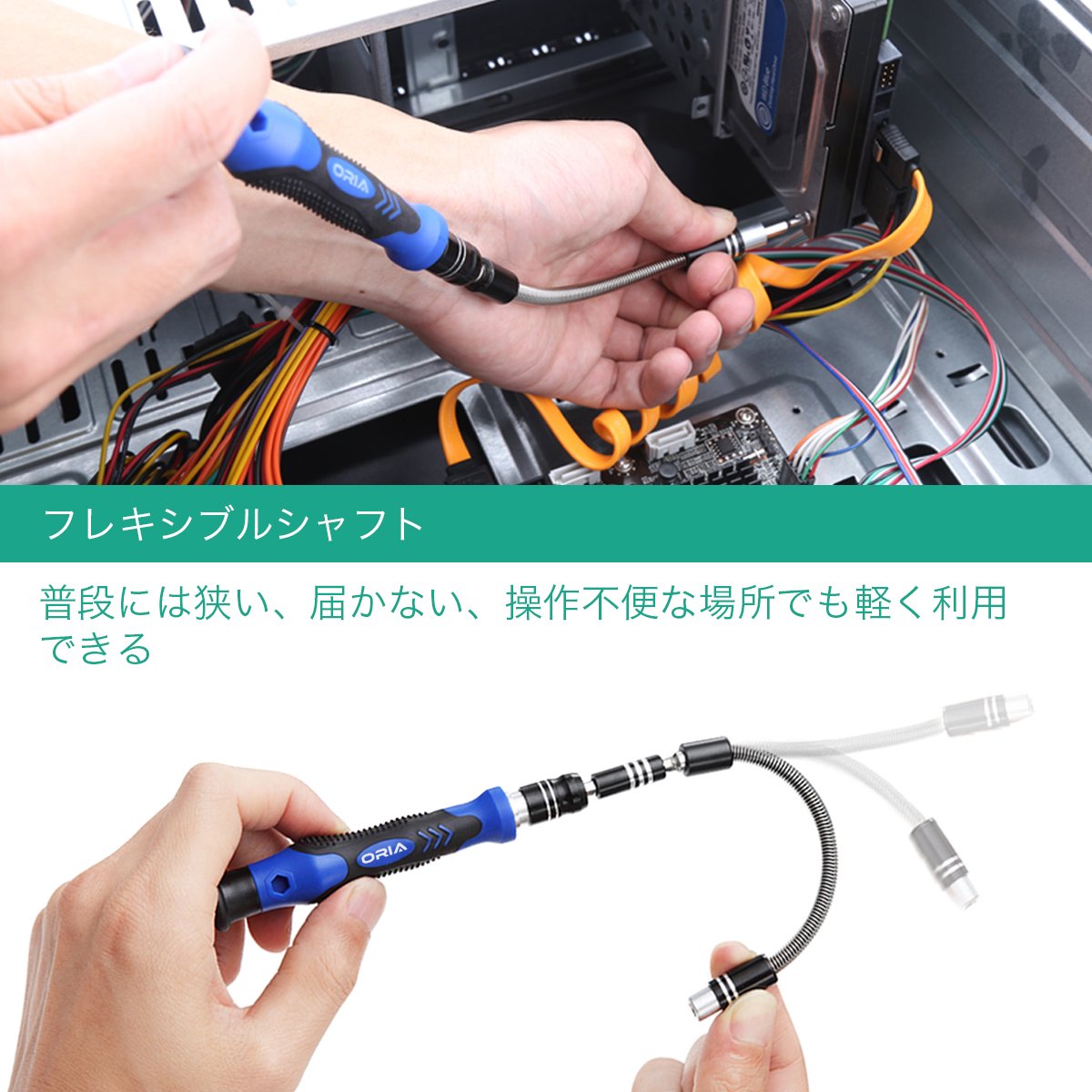 ORIA

フレキシブルシャフト

普段には狭い、届かない、操作不便な場所でも軽く利用できる

ORIA