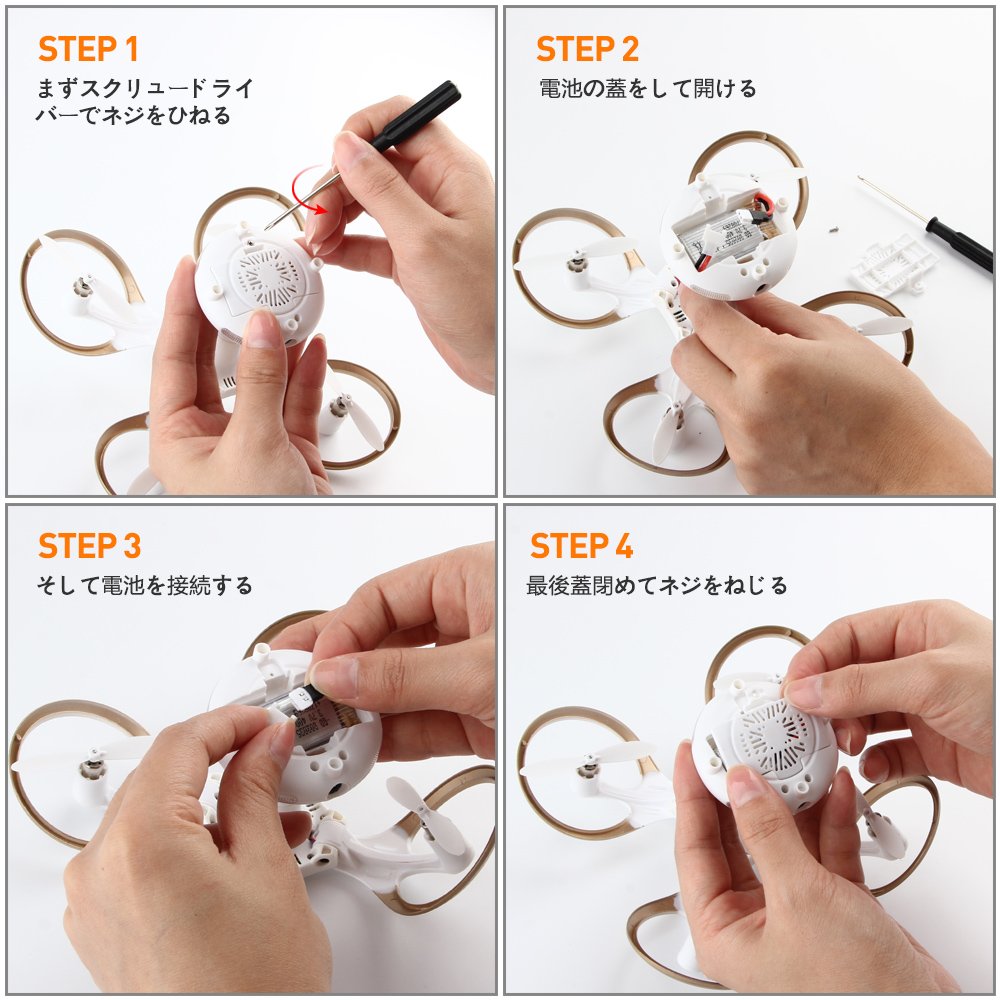 STEP 1
まずスクリュードライバーでネジをひねる

STEP 2
電池の蓋をして開ける

STEP 3
そして電池を接続する

STEP 4
最後蓋閉めてネジをねじる