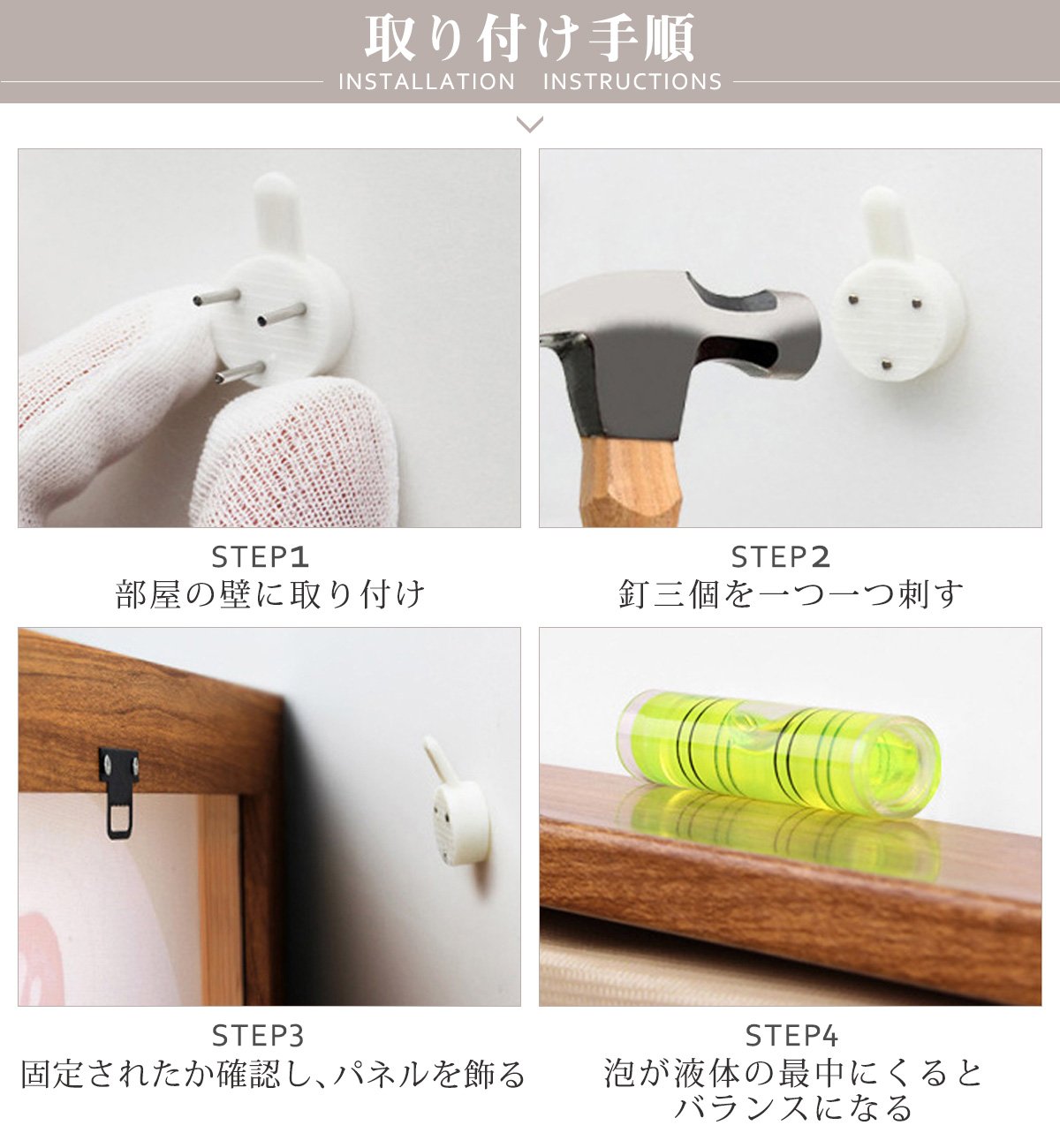 取り付け手順
INSTALLATION INSTRUCTIONS

STEP1
部屋の壁に取り付け

STEP2
釘三個を一つ一つ刺す

STEP3
固定されたか確認し、パネルを飾る

STEP4
泡が液体の最中にくると
バランスになる