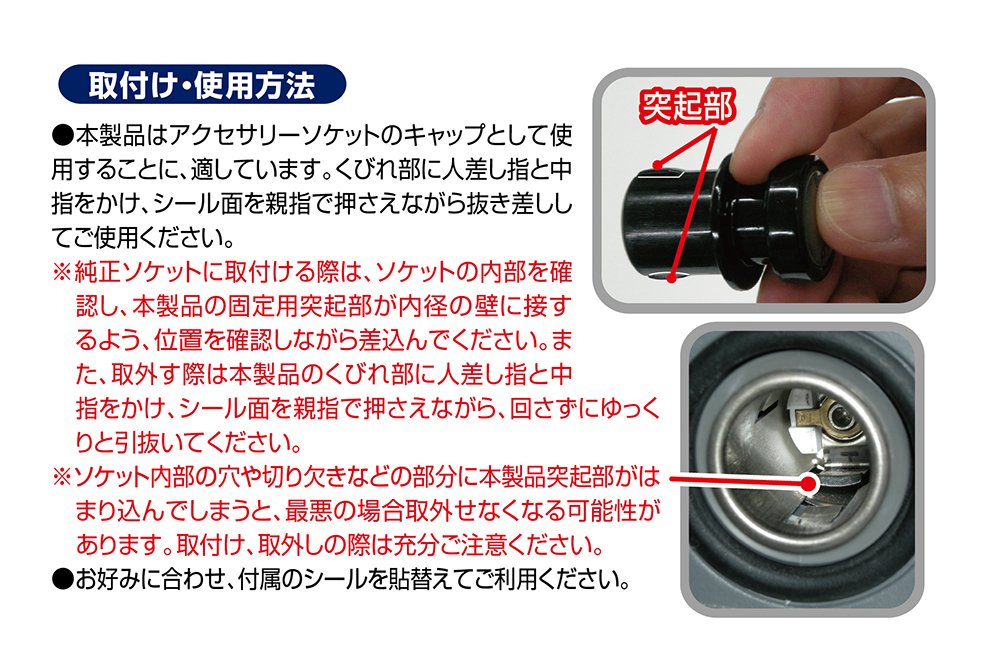 取付け・使用方法

●本製品はアクセサリーソケットのキャップとして使用することに、適しています。くびれ部に人差し指と中指をかけ、シール面を親指で押さえながら抜き差ししてご使用ください。

※純正ソケットに取付ける際は、ソケットの内部を確認し、本製品の固定用突起部が内径の壁に接するよう、位置を確認しながら差込んでください。また、取外す際は本製品のくびれ部に人差し指と中指をかけ、シール面を親指で押さえながら、回さずにゆっくりと引抜いてください。

※ソケット内部の穴や切り欠きなどの部分に本製品突起部がはまり込んでしまうと、最悪の場合取外せなくなる可能性があります。取付け、取外しの際は充分ご注意ください。

●お好みに合わせ、付属のシールを貼替えてご利用ください。

突起部