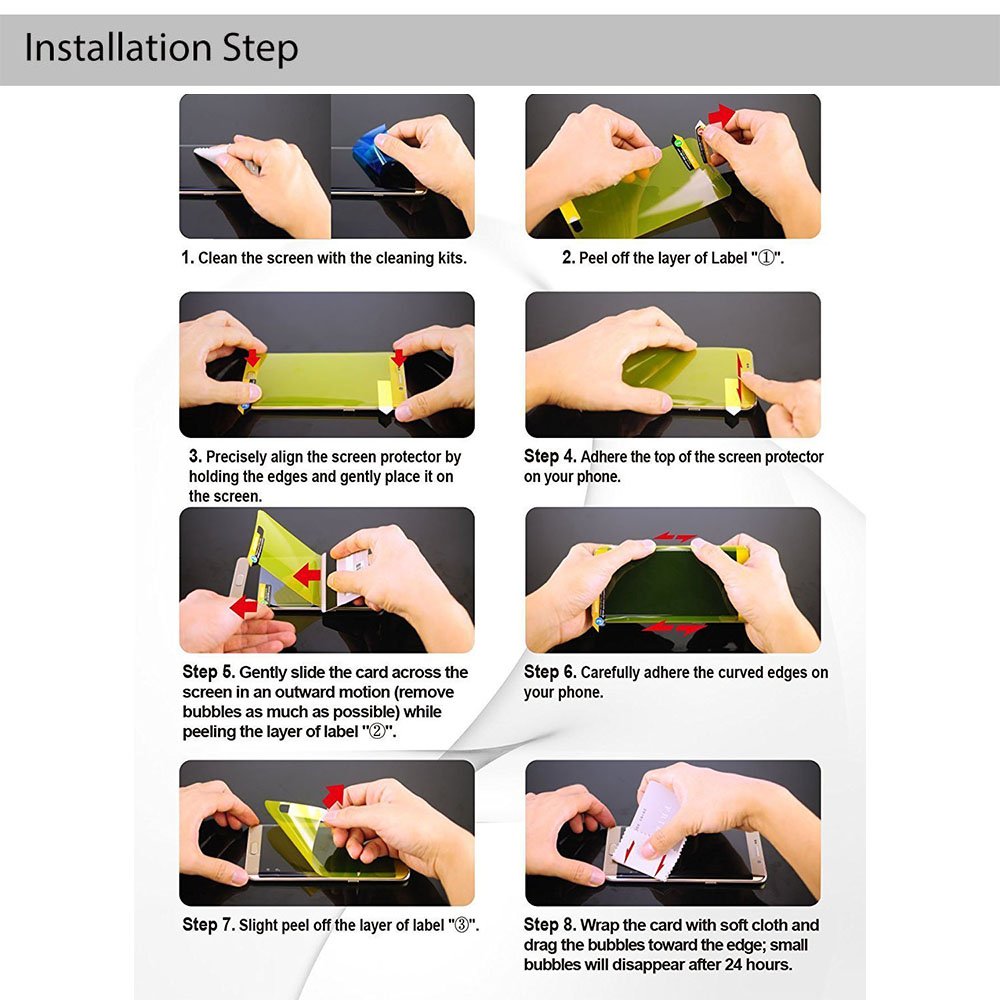 Installation Step

1. Clean the screen with the cleaning kits.

2. Peel off the layer of Label "①".

3. Precisely align the screen protector by holding the edges and gently place it on the screen.

Step 4. Adhere the top of the screen protector on your phone.

Step 5. Gently slide the card across the screen in an outward motion (remove bubbles as much as possible) while peeling the layer of label "②".

Step 6. Carefully adhere the curved edges on your phone.

Step 7. Slight peel off the layer of label "③".

Step 8. Wrap the card with soft cloth and drag the bubbles toward the edge; small bubbles will disappear after 24 hours.