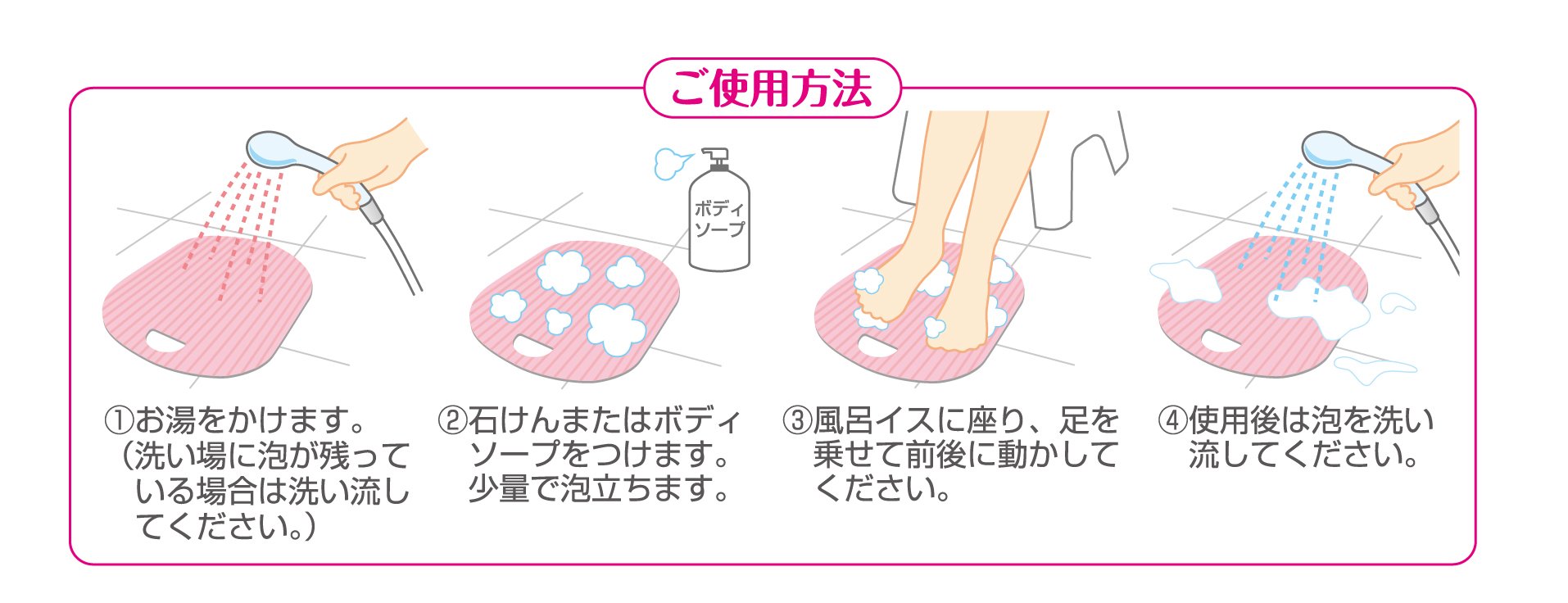 ご使用方法

ボディソープ

①お湯をかけます。（洗い場に泡が残っている場合は洗い流してください。）

②石けんまたはボディソープをつけます。少量で泡立ちます。

③風呂イスに座り、足を乗せて前後に動かしてください。

④使用後は泡を洗い流してください。