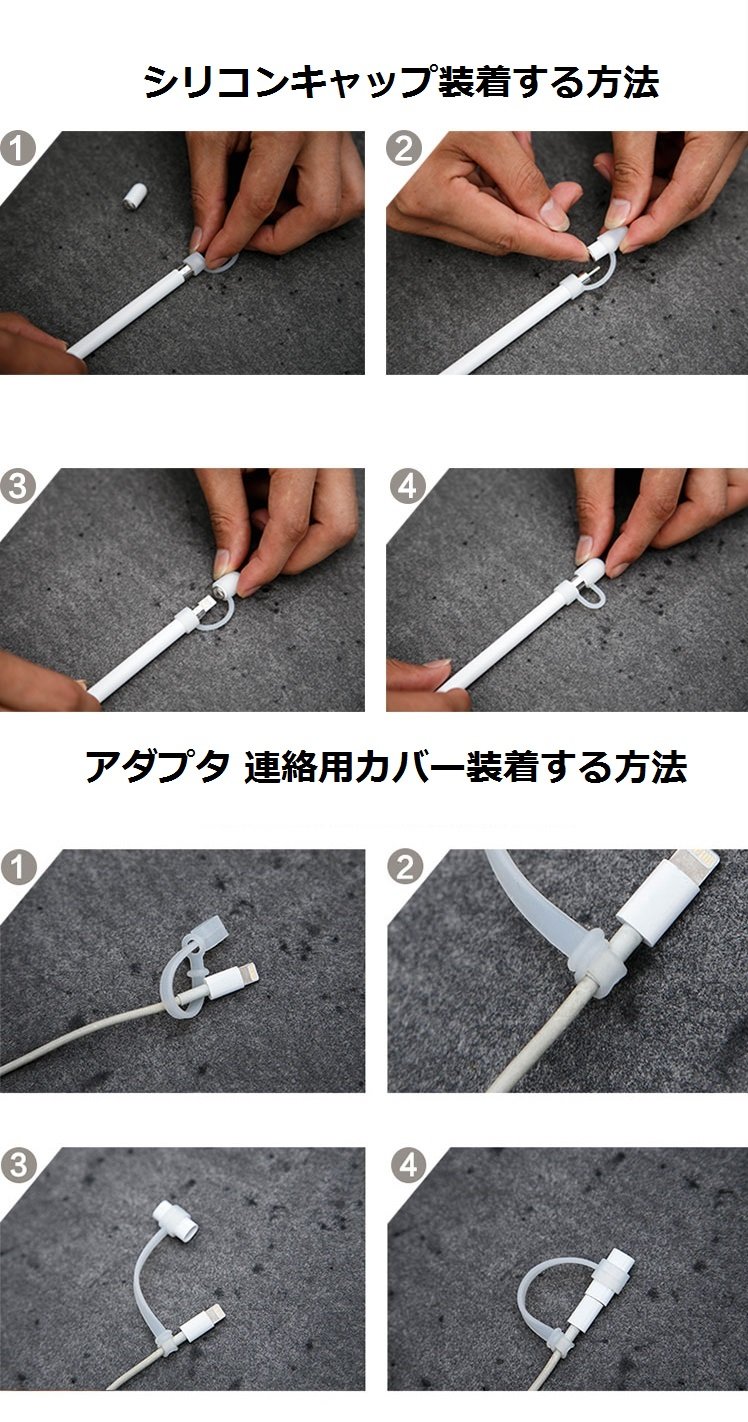 シリコンキャップ装着する方法

1

2

3

4

アダプタ 連絡用カバー装着する方法

1

2

3

4