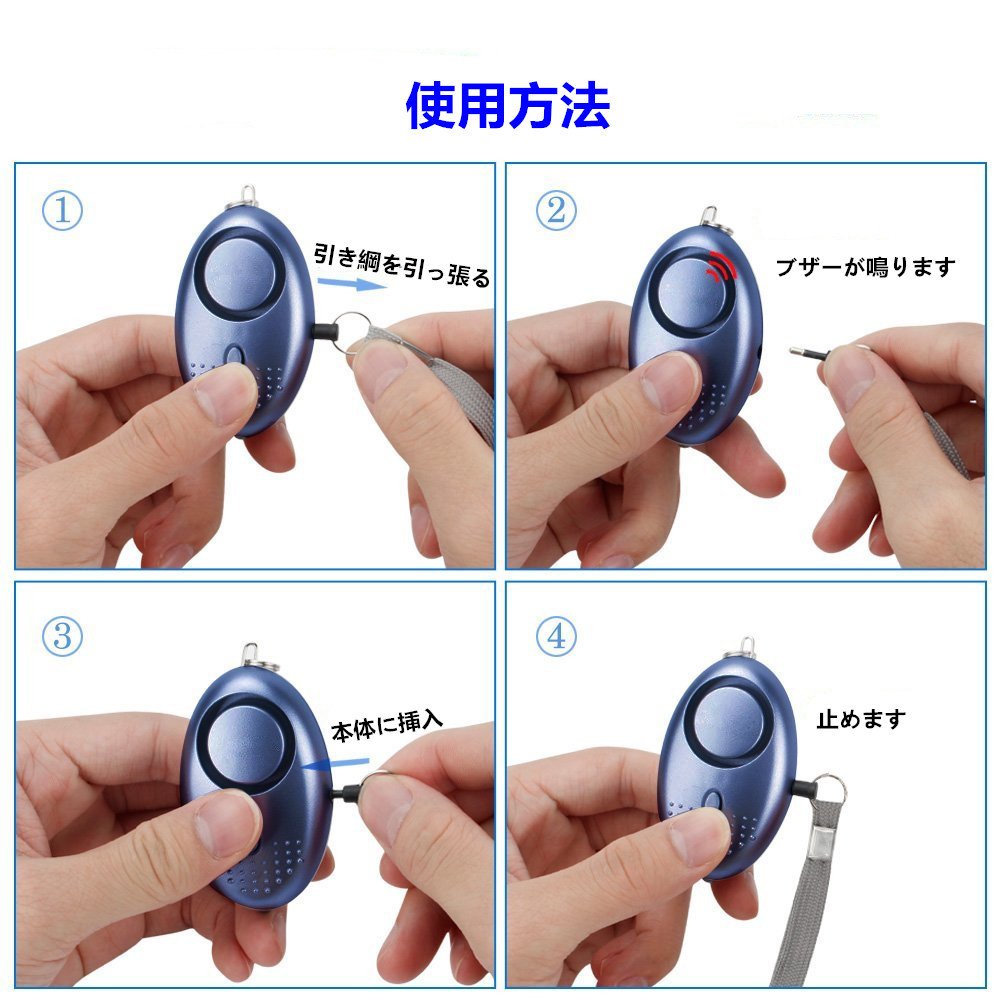 使用方法

①
引き綱を引っ張る

②
ブザーが鳴ります

③
本体に挿入

④
止めます