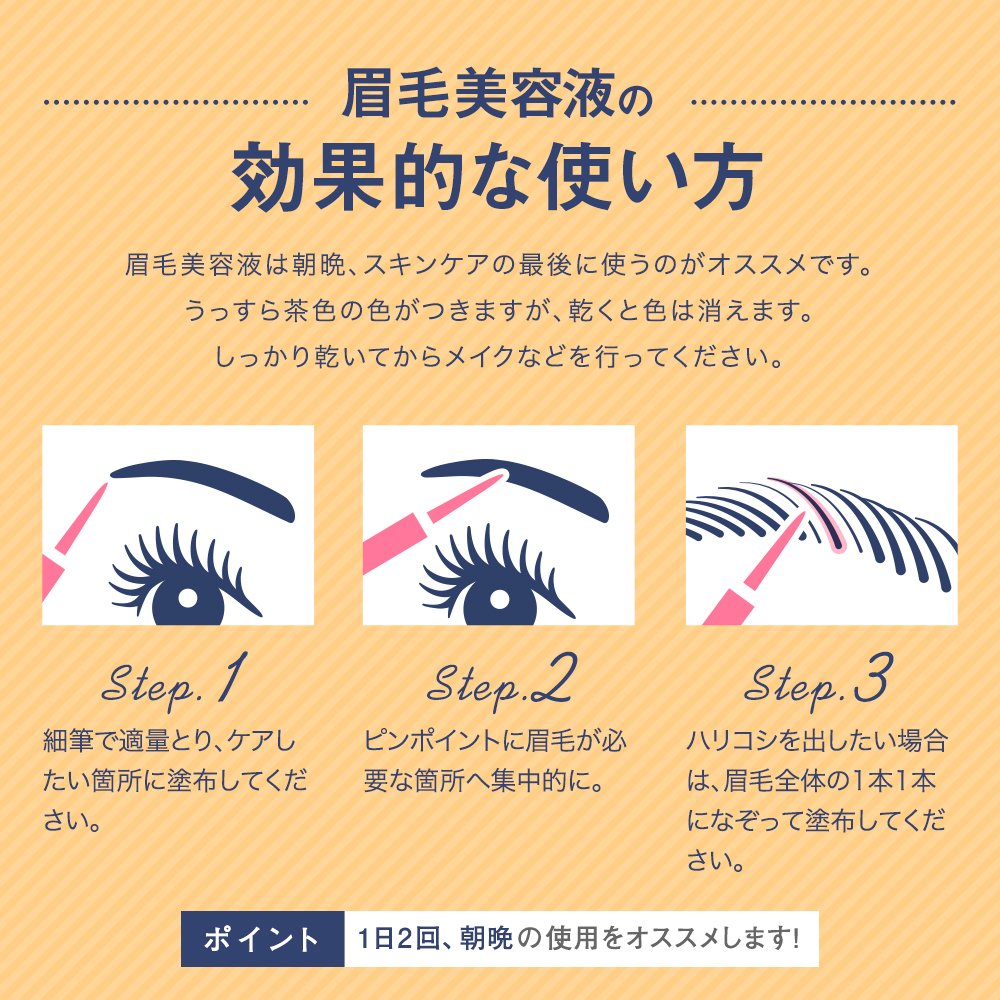 眉毛美容液の
効果的な使い方

眉毛美容液は朝晩、スキンケアの最後に使うのがオススメです。
うっすら茶色の色がつきますが、乾くと色は消えます。
しっかり乾いてからメイクなどを行ってください。

Step.1
細筆で適量とり、ケアしたい箇所に塗布してください。

Step.2
ピンポイントに眉毛が必要な箇所へ集中的に。

Step.3
ハリコシを出したい場合は、眉毛全体の1本1本になぞって塗布してください。

ポイント 1日2回、朝晩の使用をオススメします!