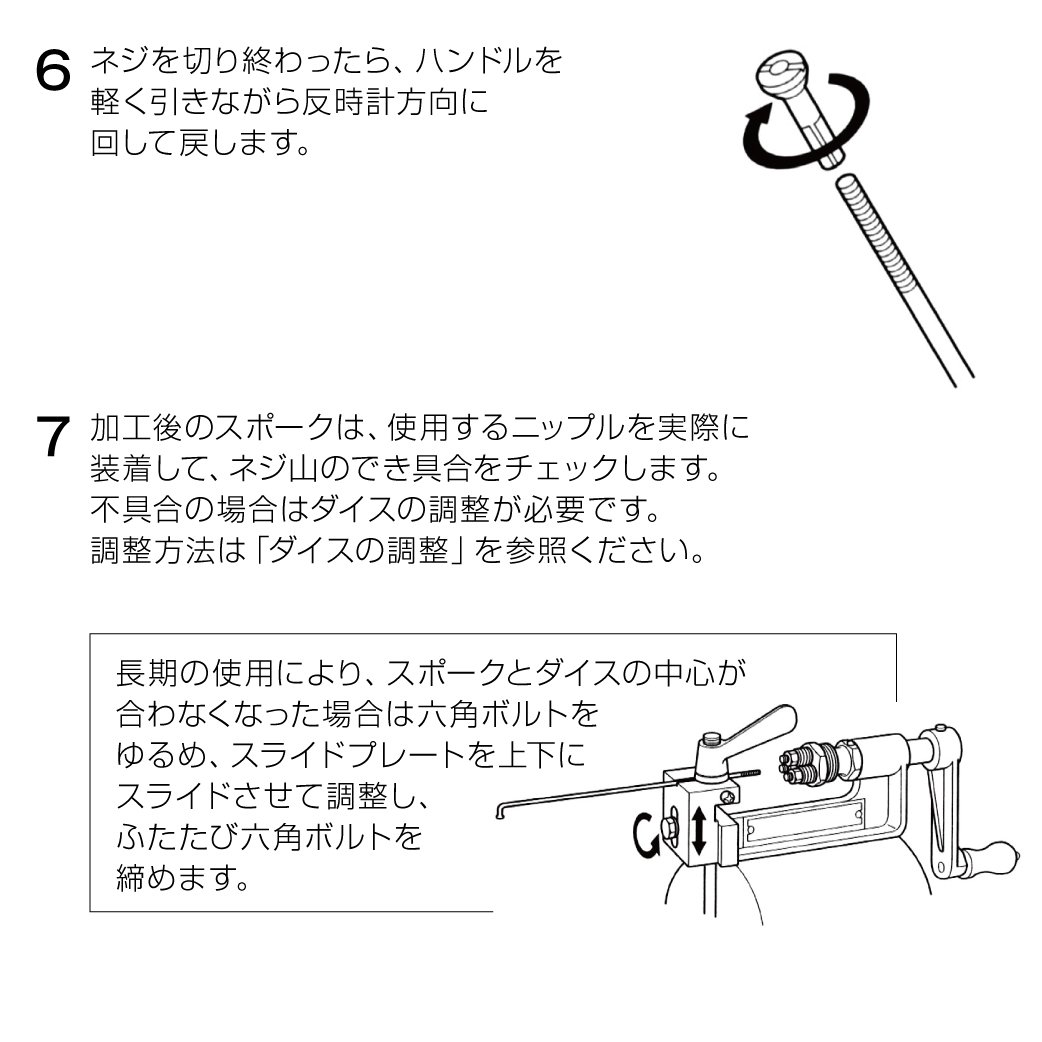 6 ネジを切り終わったら、ハンドルを軽く引きながら反時計方向に回して戻します。

7 加工後のスポークは、使用するニップルを実際に装着して、ネジ山のでき具合をチェックします。不具合の場合はダイスの調整が必要です。調整方法は「ダイスの調整」を参照ください。

長期の使用により、スポークとダイスの中心が合わなくなった場合は六角ボルトをゆるめ、スライドプレートを上下にスライドさせて調整し、ふたたび六角ボルトを締めます。