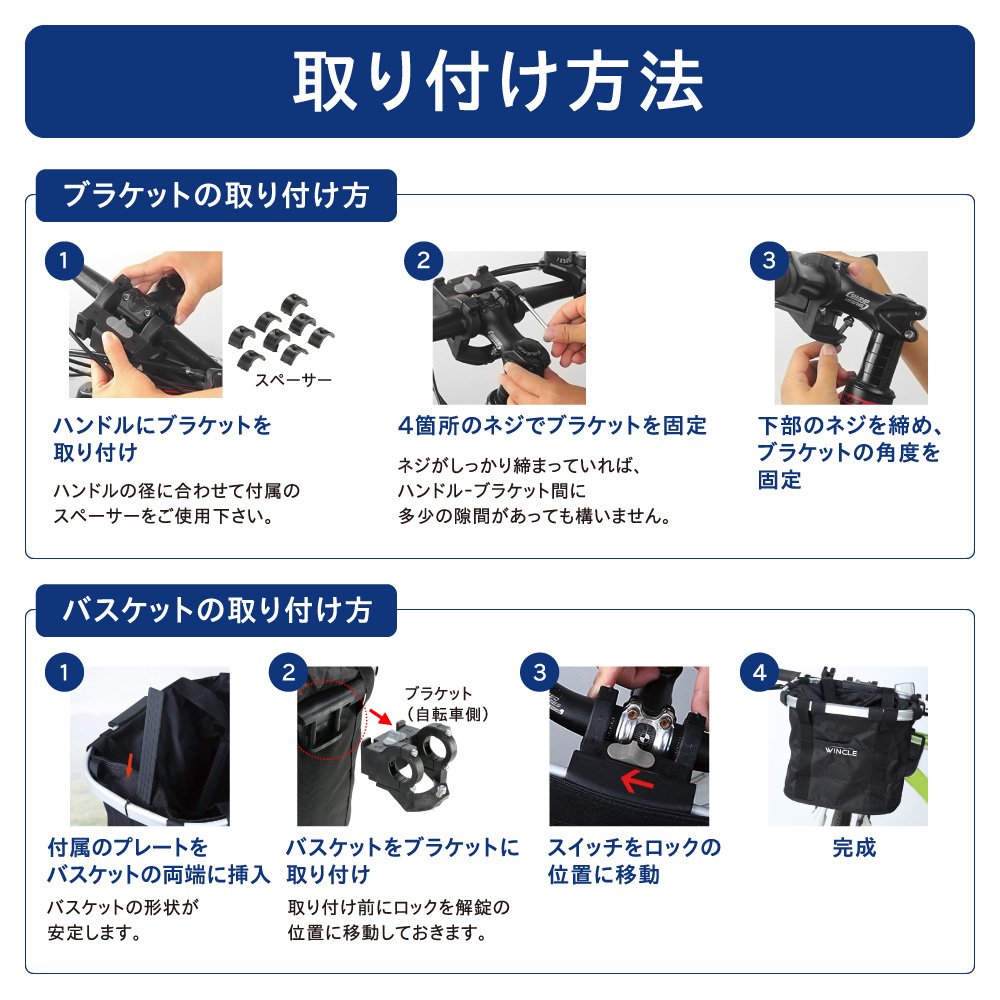 取り付け方法

ブラケットの取り付け方

1

スペーサー

ハンドルにブラケットを取り付け

ハンドルの径に合わせて付属のスペーサーをご使用下さい。

2

4箇所のネジでブラケットを固定

ネジがしっかり締まっていれば、ハンドル-ブラケット間に多少の隙間があっても構いません。

3

下部のネジを締め、ブラケットの角度を固定

バスケットの取り付け方

1

付属のプレートをバスケットの両端に挿入

バスケットの形状が安定します。

2

ブラケット（自転車側）

バスケットをブラケットに取り付け

取り付け前にロックを解錠の位置に移動しておきます。

3

スイッチをロックの位置に移動

4

WINCLE

完成