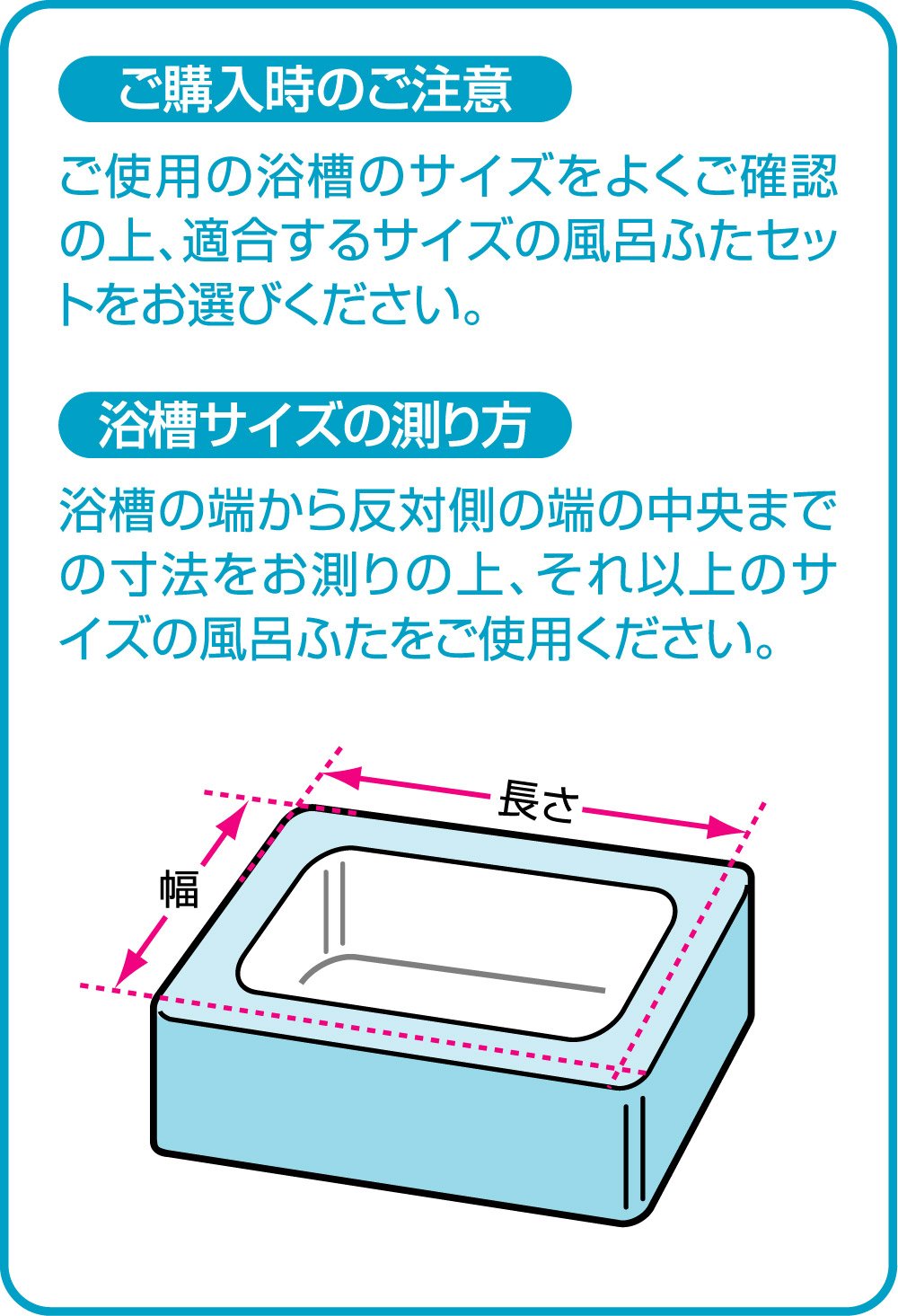 ご購入時のご注意

ご使用の浴槽のサイズをよくご確認の上、適合するサイズの風呂ふたセットをお選びください。

浴槽サイズの測り方

浴槽の端から反対側の端の中央までの寸法をお測りの上、それ以上のサイズの風呂ふたをご使用ください。

長さ

幅