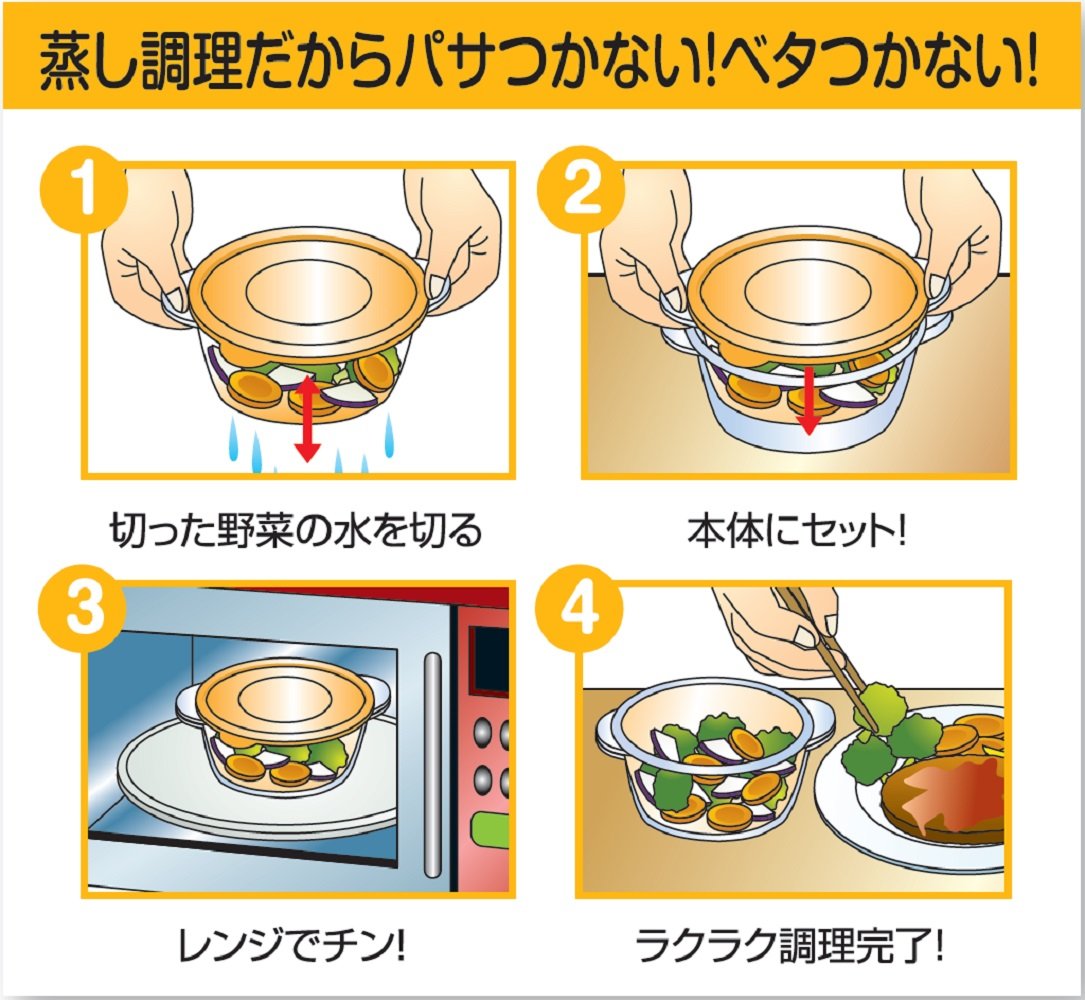 蒸し調理だからパサつかない!ベタつかない!

1

切った野菜の水を切る

2

本体にセット!

3

レンジでチン!

4

ラクラク調理完了!