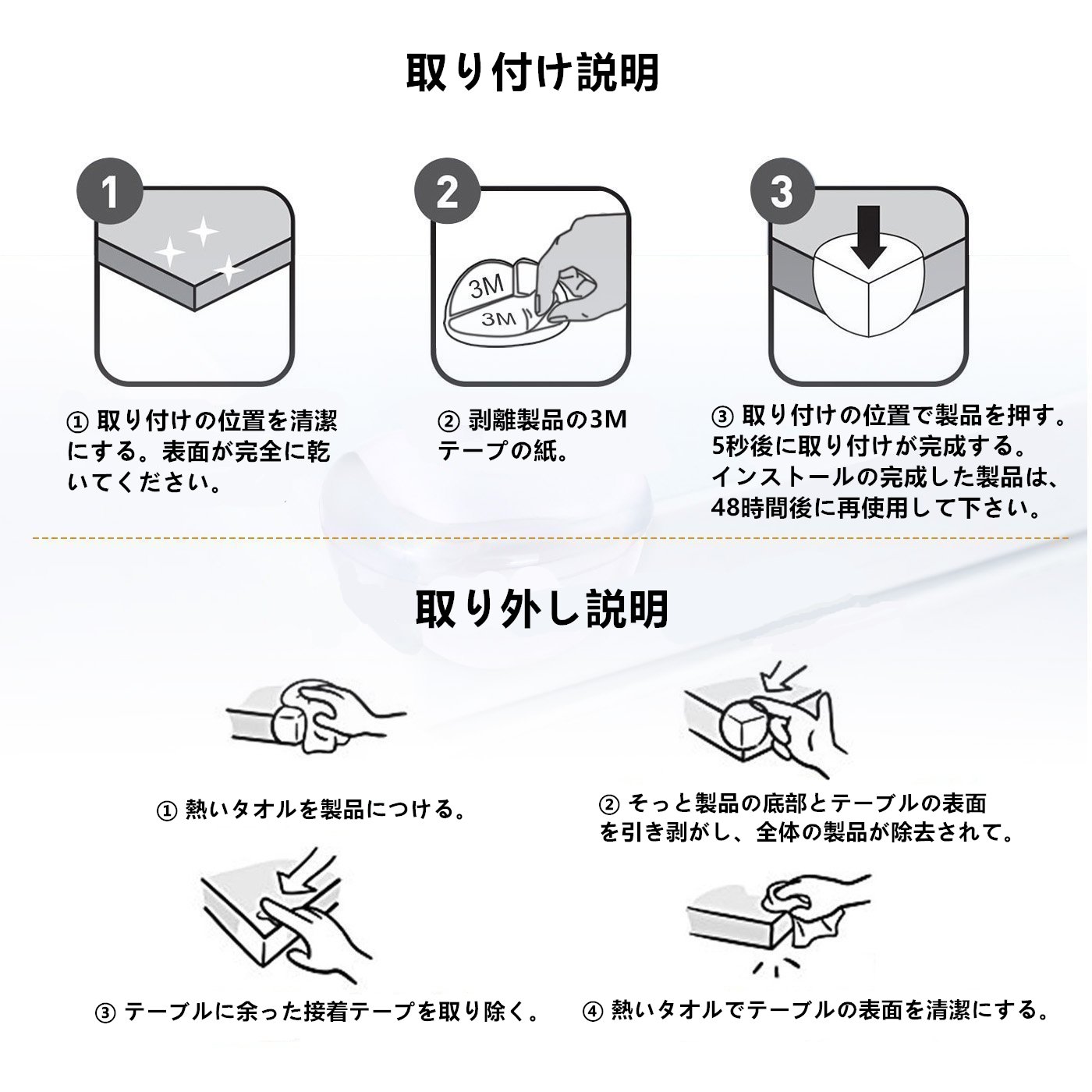 取り付け説明

1

2

3M

3M

3

① 取り付けの位置を清潔にする。表面が完全に乾いてください。

② 剥離製品の3Mテープの紙。

③ 取り付けの位置で製品を押す。5秒後に取り付けが完成する。インストールの完成した製品は、48時間後に再使用して下さい。

取り外し説明

① 熱いタオルを製品につける。

② そっと製品の底部とテーブルの表面を引き剥がし、全体の製品が除去されて。

③ テーブルに余った接着テープを取り除く。

④ 熱いタオルでテーブルの表面を清潔にする。