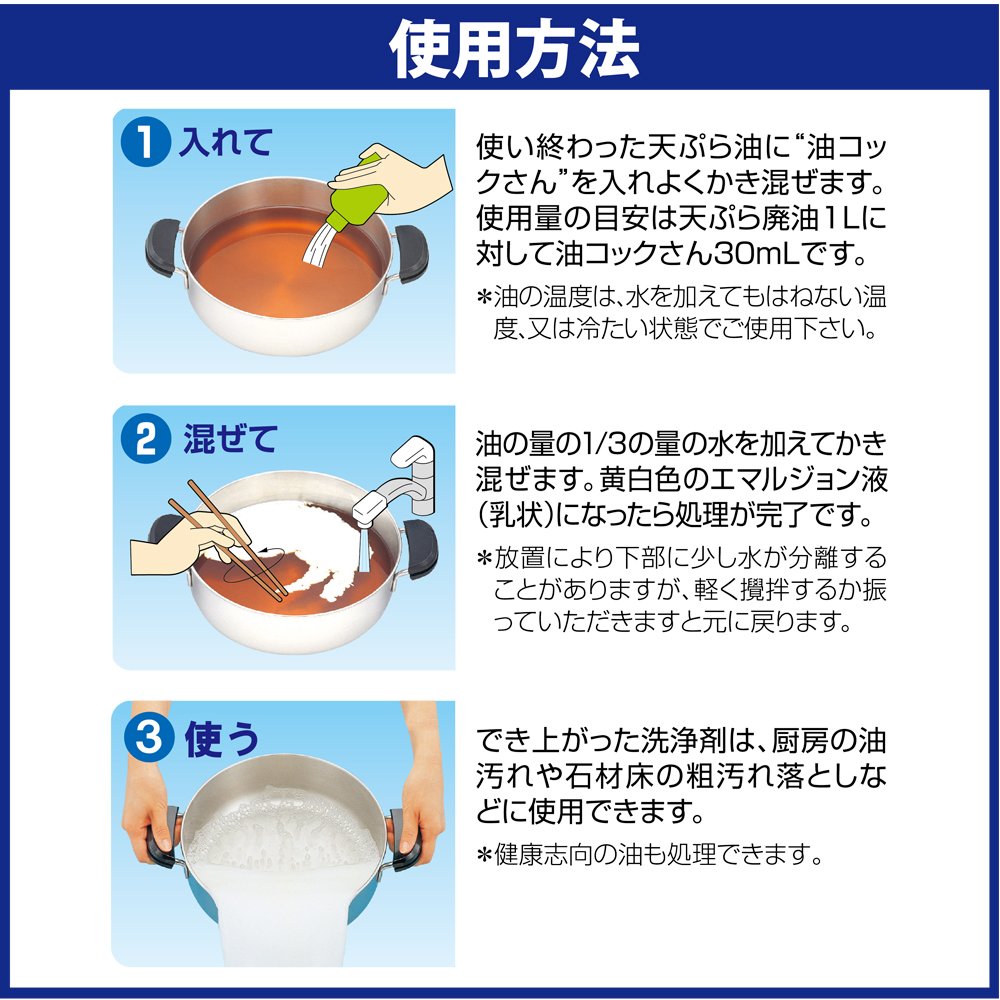 使用方法

1 入れて

使い終わった天ぷら油に“油コックさん”を入れよくかき混ぜます。使用量の目安は天ぷら廃油1Lに対して油コックさん30mLです。

＊油の温度は、水を加えてもはねない温度、又は冷たい状態でご使用下さい。

2 混ぜて

油の量の1/3の量の水を加えてかき混ぜます。黄白色のエマルジョン液(乳状)になったら処理が完了です。

＊放置により下部に少し水が分離することがありますが、軽く攪拌するか振っていただきますと元に戻ります。

3 使う

でき上がった洗浄剤は、厨房の油汚れや石材床の粗汚れ落としなどに使用できます。

＊健康志向の油も処理できます。