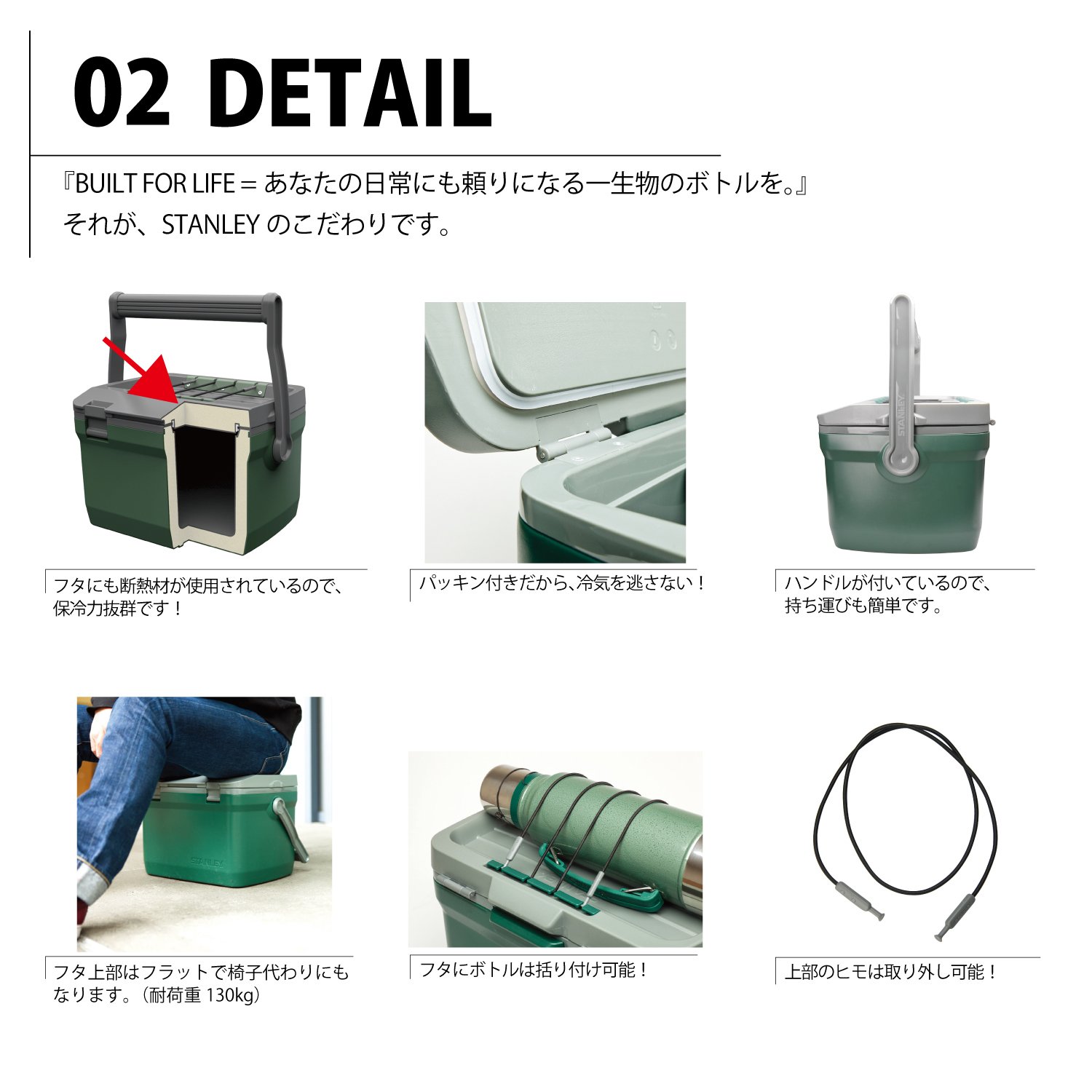 02 DETAIL

『BUILT FOR LIFE = あなたの日常にも頼りになる一生物のボトルを。』
それが、STANLEY のこだわりです。

フタにも断熱材が使用されているので、保冷力抜群です！

パッキン付きだから、冷気を逃さない！

STANLEY

ハンドルが付いているので、持ち運びも簡単です。

STANLEY

フタ上部はフラットで椅子代わりにもなります。（耐荷重 130kg）

フタにボトルは括り付け可能！

上部のヒモは取り外し可能！