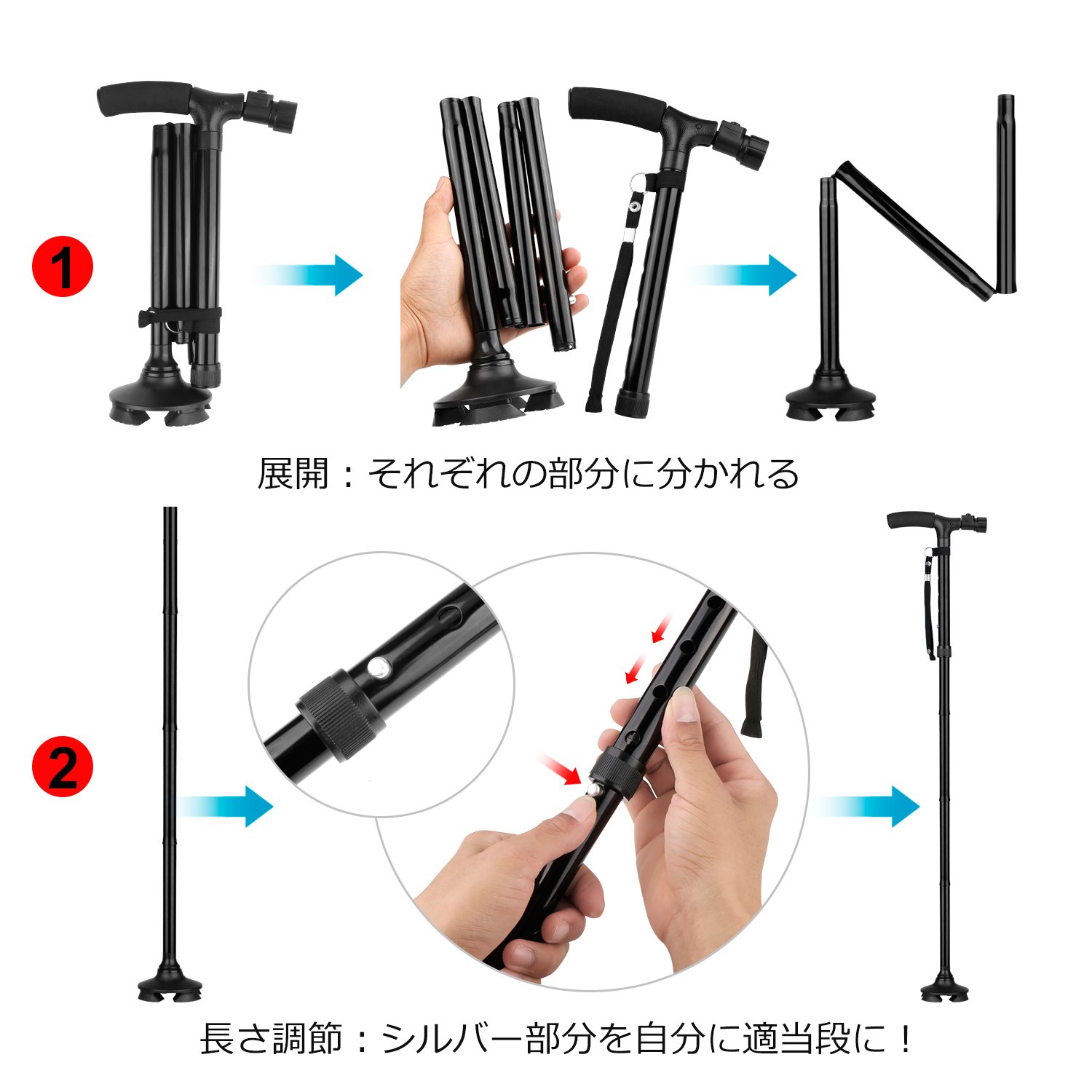 1

展開：それぞれの部分に分かれる

2

長さ調節：シルバー部分を自分に適当段に！