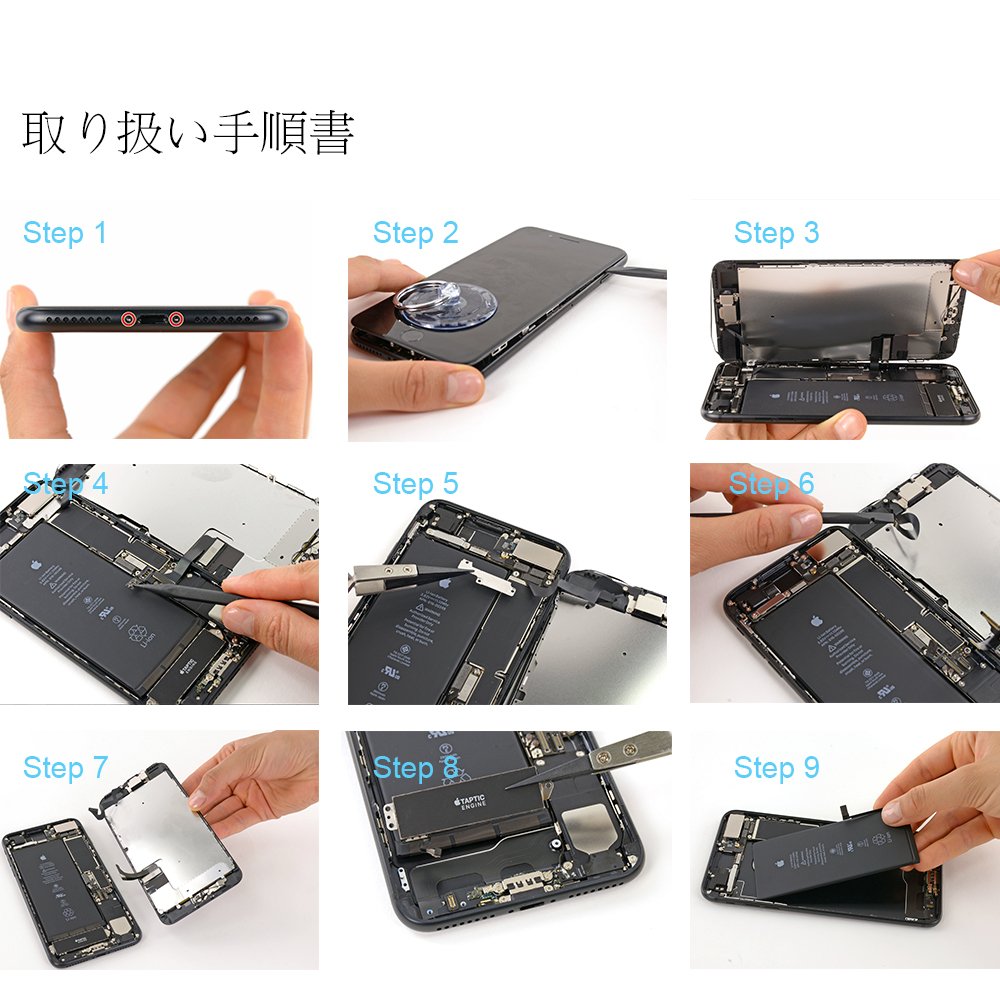 取り扱い手順書

Step 1

Step 2

Step 3

Step 4

Step 5

Step 6

Step 7

Step 8

TAPTIC ENGINE

Step 9