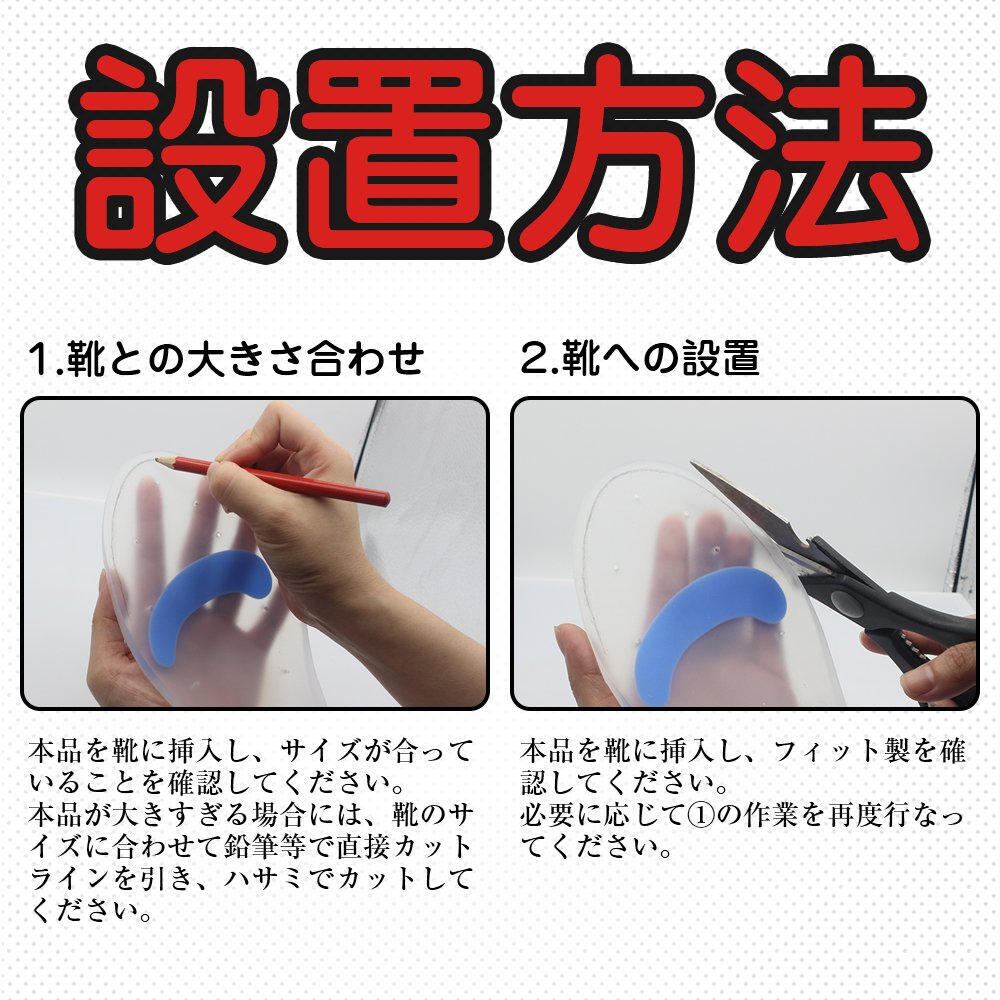 設置方法

1.靴との大きさ合わせ

本品を靴に挿入し、サイズが合っていることを確認してください。
本品が大きすぎる場合には、靴のサイズに合わせて鉛筆等で直接カットラインを引き、ハサミでカットしてください。

2.靴への設置

本品を靴に挿入し、フィット製を確認してください。
必要に応じて①の作業を再度行なってください。