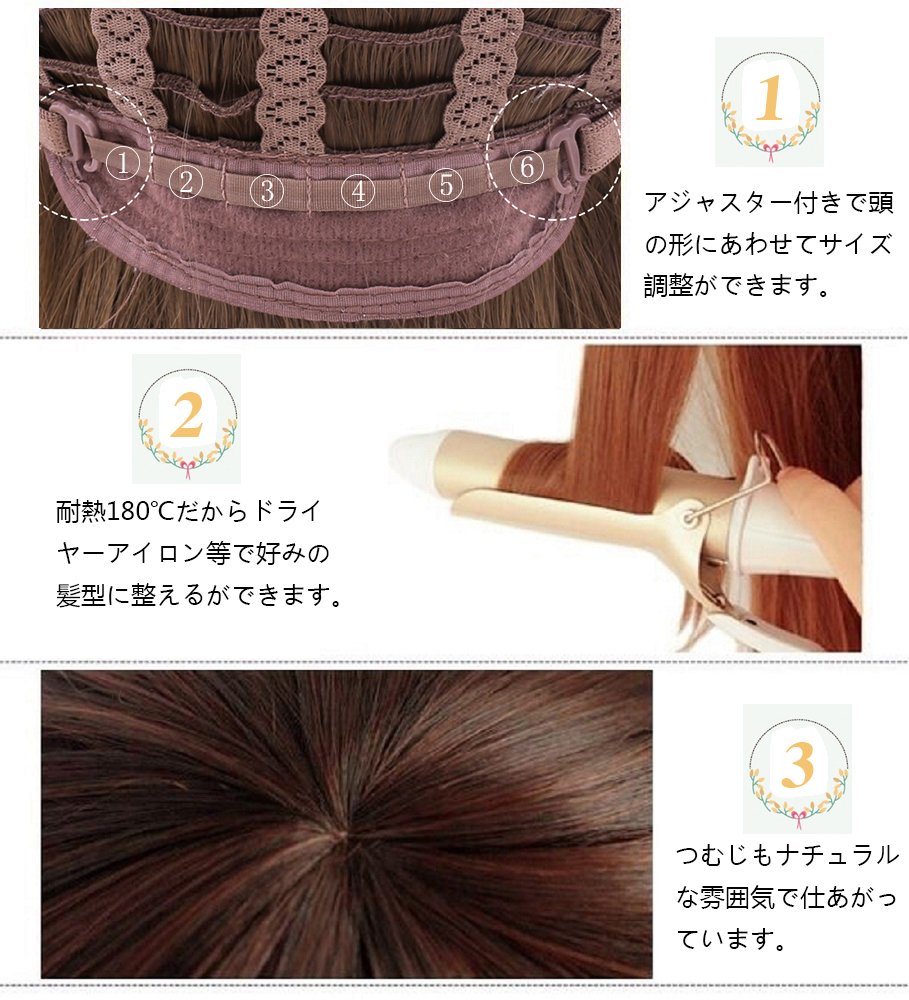 ①
②
③
④
⑤
⑥

1

アジャスター付きで頭の形にあわせてサイズ調整ができます。

2

耐熱180℃だからドライヤーアイロン等で好みの髪型に整えるができます。

3

つむじもナチュラルな雰囲気で仕あがっています。