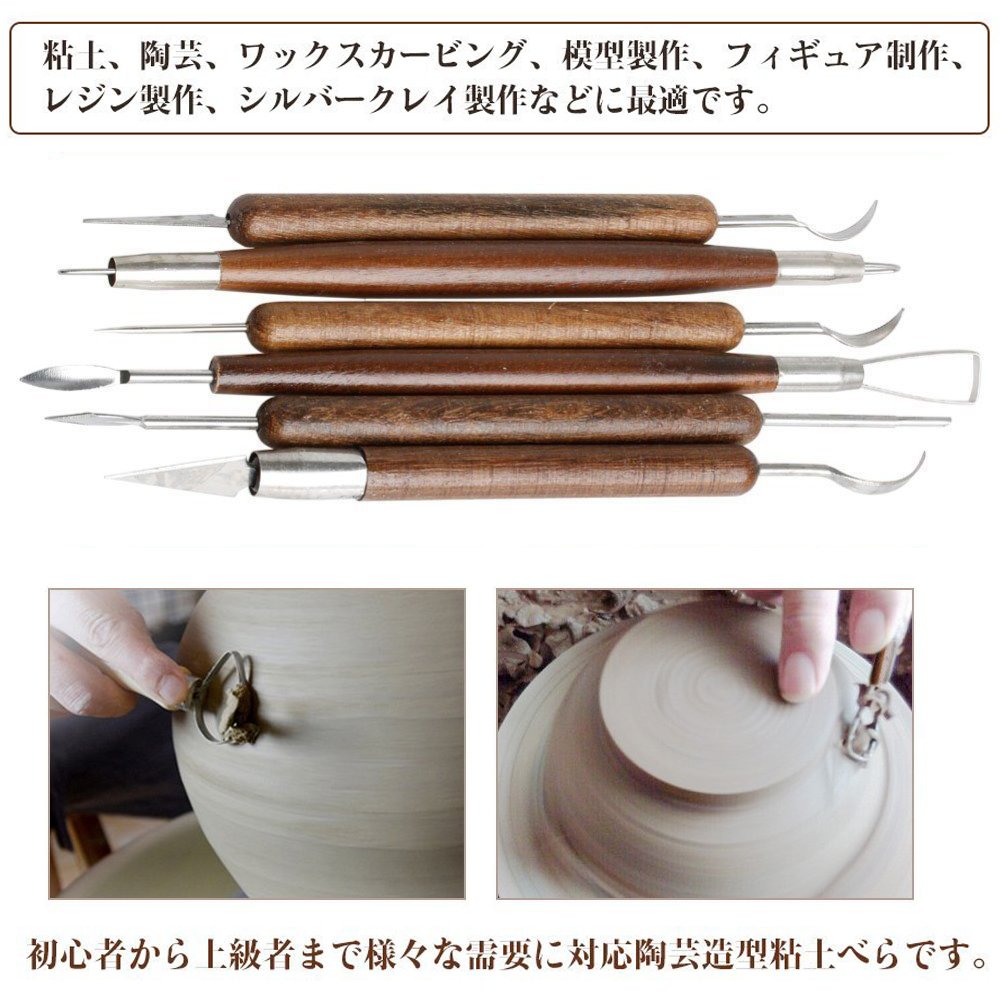 粘土、陶芸、ワックスカービング、模型製作、フィギュア制作、レジン製作、シルバークレイ製作などに最適です。

初心者から上級者まで様々な需要に対応陶芸造型粘土べらです。